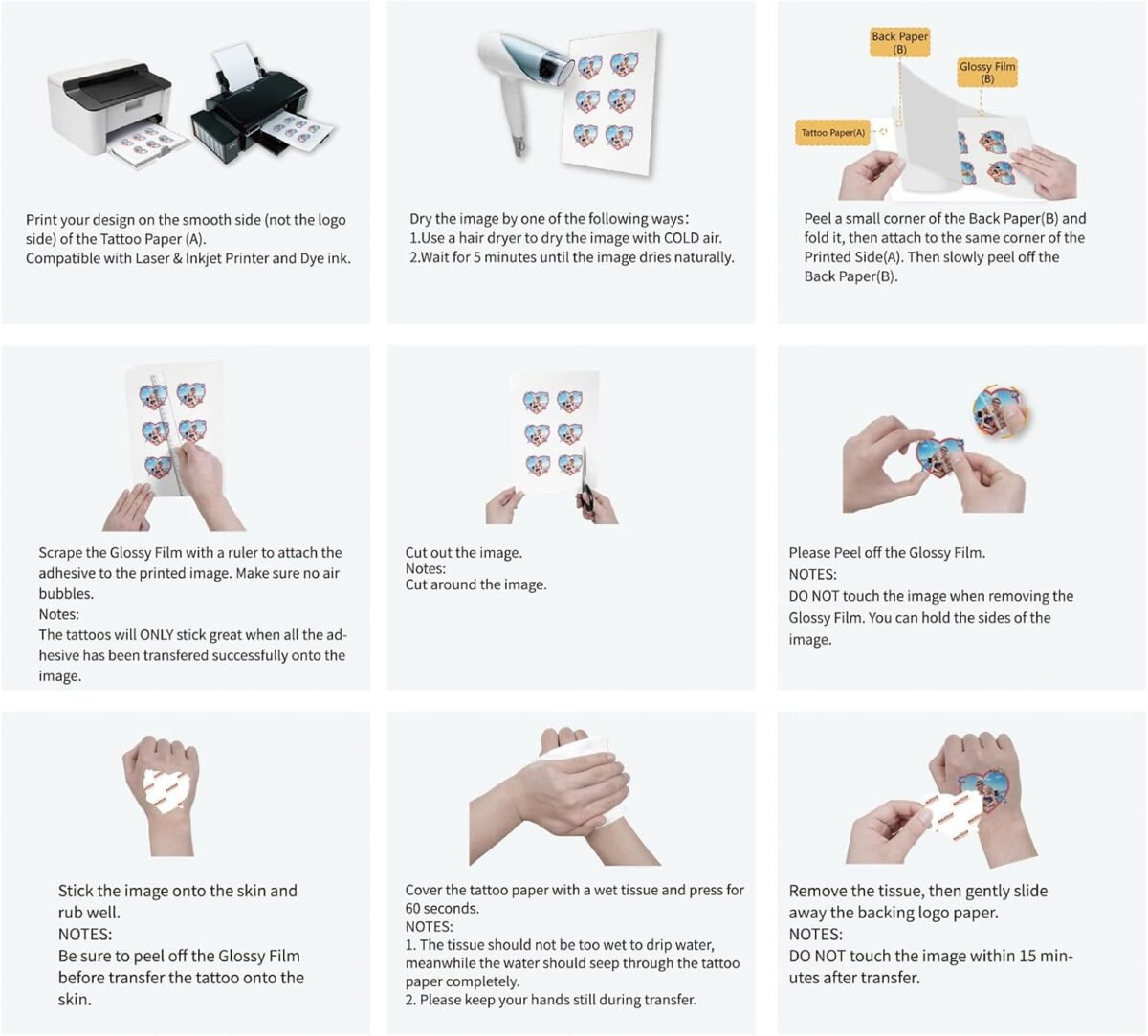 Print your design on the smooth side (not the logo side) of the Tattoo Paper (A).
Compatible with Laser & Inkjet Printer and Dye ink.

Dry the image by one of the following ways:
1.Use a hair dryer to dry the image with COLD air.
2.Wait for 5 minutes until the image dries naturally.

Back Paper (B)

Glossy Film (B)

Tattoo Paper(A)

Peel a small corner of the Back Paper(B) and fold it, then attach to the same corner of the Printed Side(A). Then slowly peel off the Back Paper(B).

Scrape the Glossy Film with a ruler to attach the adhesive to the printed image. Make sure no air bubbles.
Notes:
The tattoos will ONLY stick great when all the adhesive has been transfered successfully onto the image.

Cut out the image.
Notes:
Cut around the image.

Please Peel off the Glossy Film.
NOTES:
DO NOT touch the image when removing the Glossy Film. You can hold the sides of the image.

Stick the image onto the skin and rub well.
NOTES:
Be sure to peel off the Glossy Film before transfer the tattoo onto the skin.

Cover the tattoo paper with a wet tissue and press for 60 seconds.
NOTES:
1. The tissue should not be too wet to drip water, meanwhile the water should seep through the tattoo paper completely.
2. Please keep your hands still during transfer.

Remove the tissue, then gently slide away the backing logo paper.
NOTES:
DO NOT touch the image within 15 minutes after transfer.