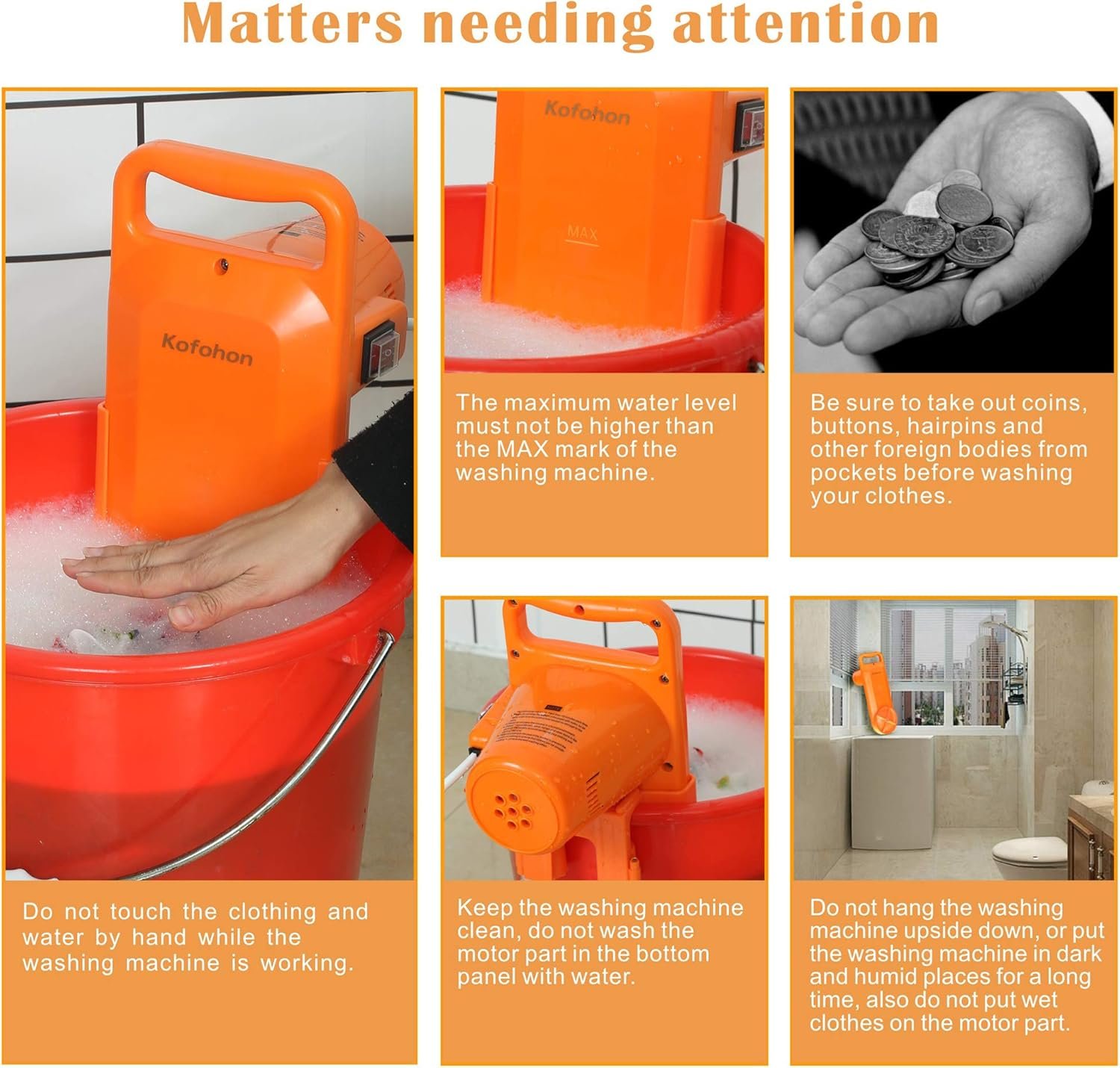 Matters needing attention

Kofohon

Do not touch the clothing and water by hand while the washing machine is working.

Kofohon

MAX

The maximum water level must not be higher than the MAX mark of the washing machine.

Be sure to take out coins, buttons, hairpins and other foreign bodies from pockets before washing your clothes.

Keep the washing machine clean, do not wash the motor part in the bottom panel with water.

Do not hang the washing machine upside down, or put the washing machine in dark and humid places for a long time, also do not put wet clothes on the motor part.