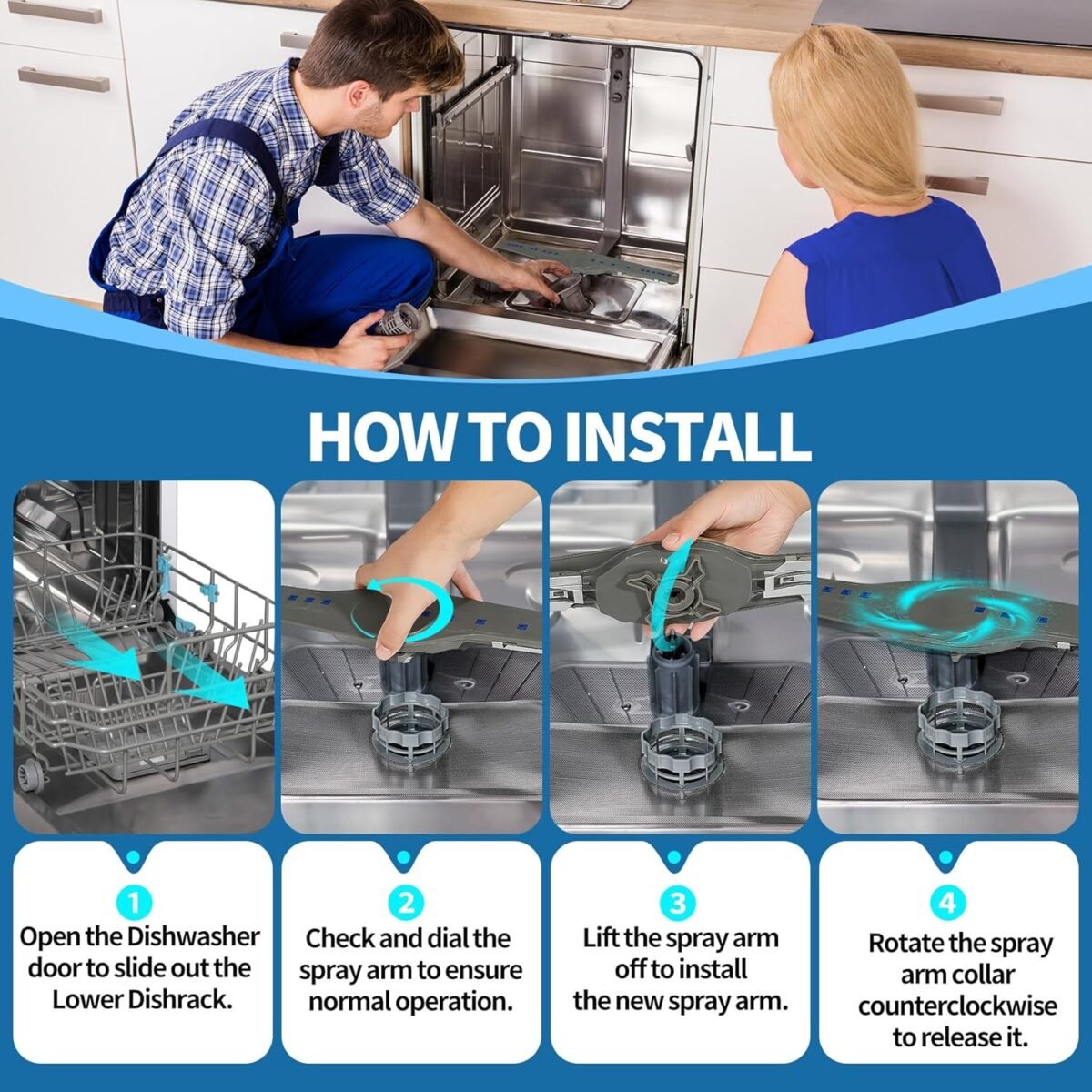 HOW TO INSTALL

1
Open the Dishwasher door to slide out the Lower Dishrack.

2
Check and dial the spray arm to ensure normal operation.

3
Lift the spray arm off to install the new spray arm.

4
Rotate the spray arm collar counterclockwise to release it.