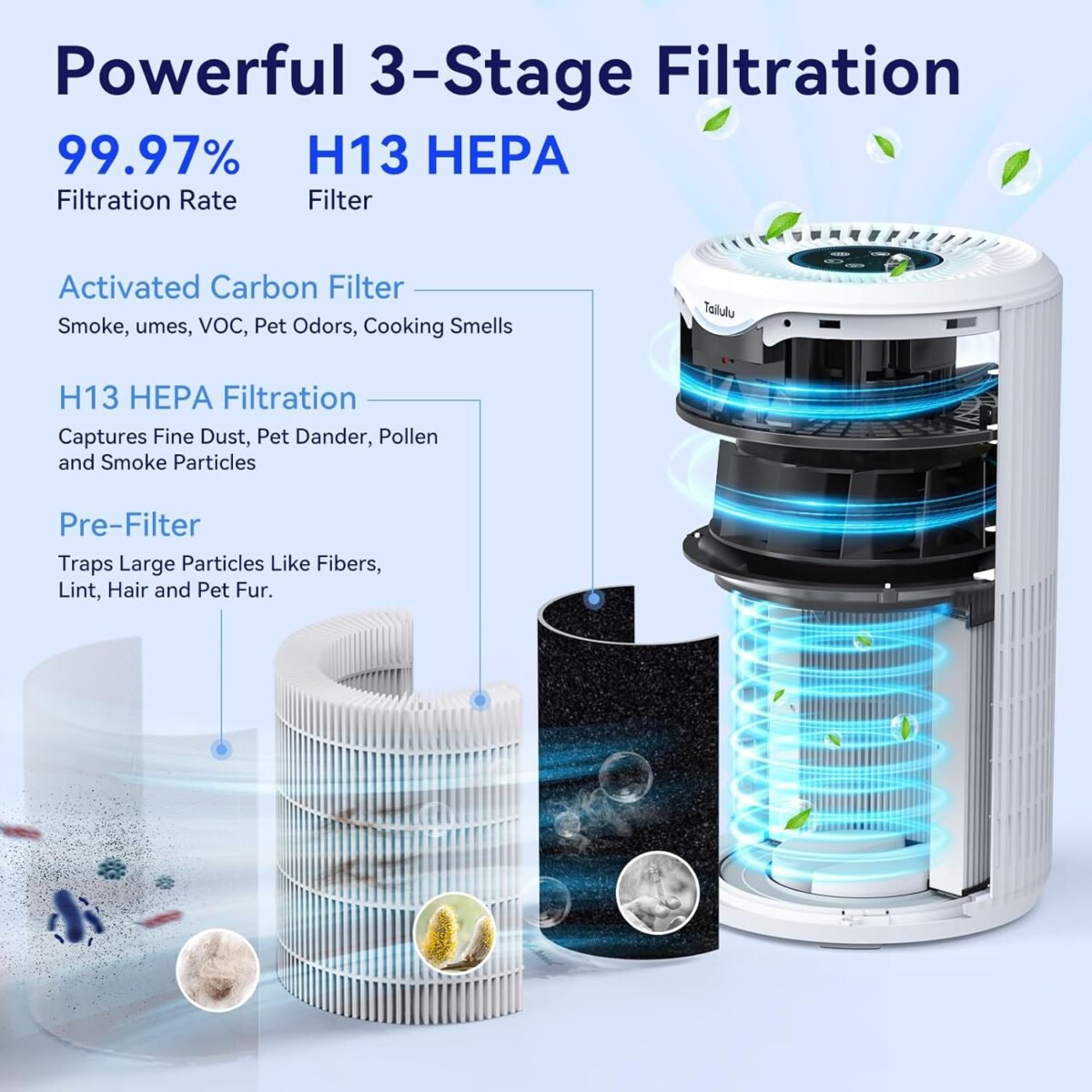 Powerful 3-Stage Filtration

99.97%
Filtration Rate

H13 HEPA
Filter

Activated Carbon Filter
Smoke, umes, VOC, Pet Odors, Cooking Smells

H13 HEPA Filtration
Captures Fine Dust, Pet Dander, Pollen and Smoke Particles

Pre-Filter
Traps Large Particles Like Fibers, Lint, Hair and Pet Fur.

Tailulu