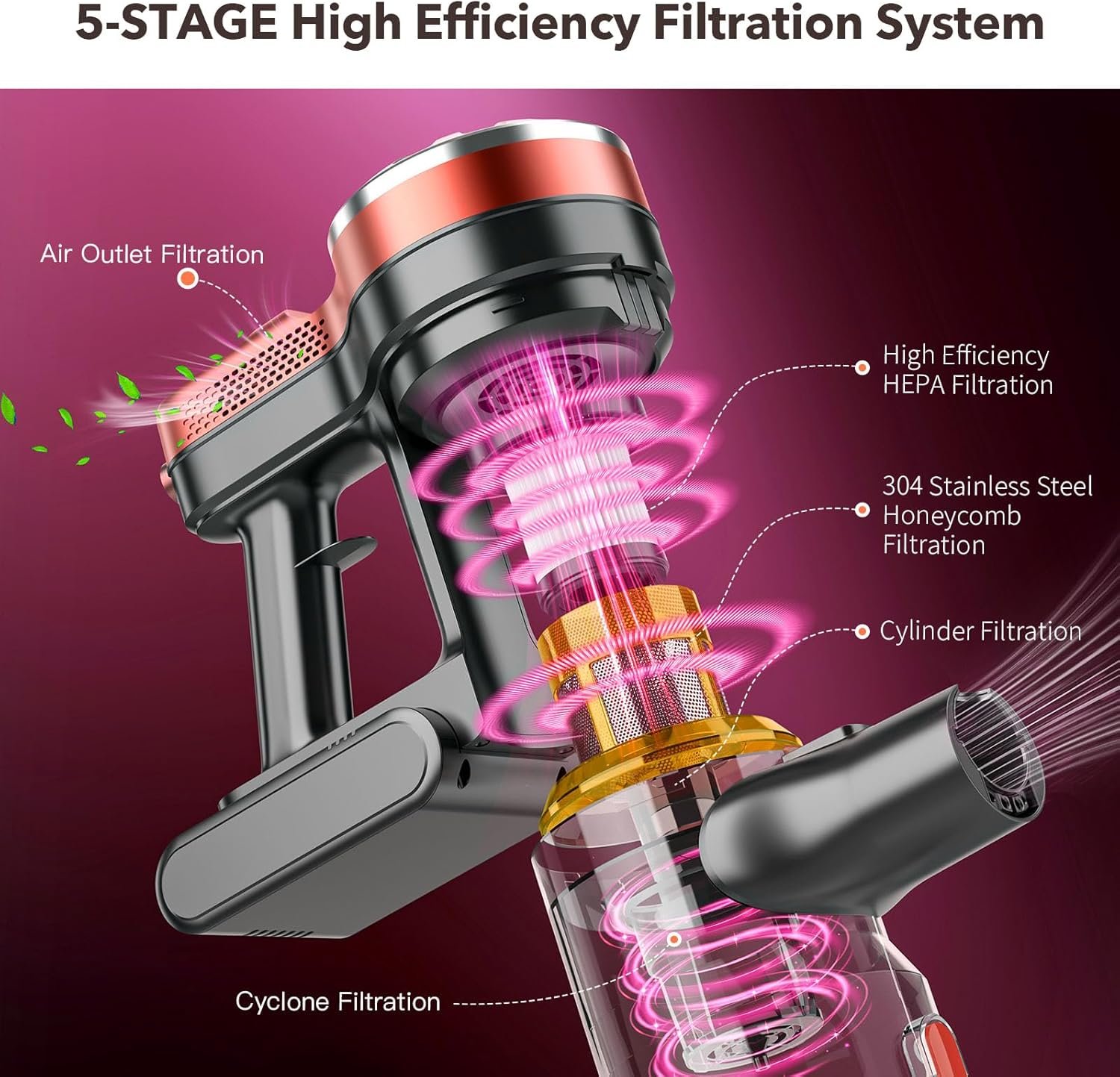 5-STAGE High Efficiency Filtration System

Air Outlet Filtration

High Efficiency HEPA Filtration

304 Stainless Steel Honeycomb Filtration

Cylinder Filtration

Cyclone Filtration