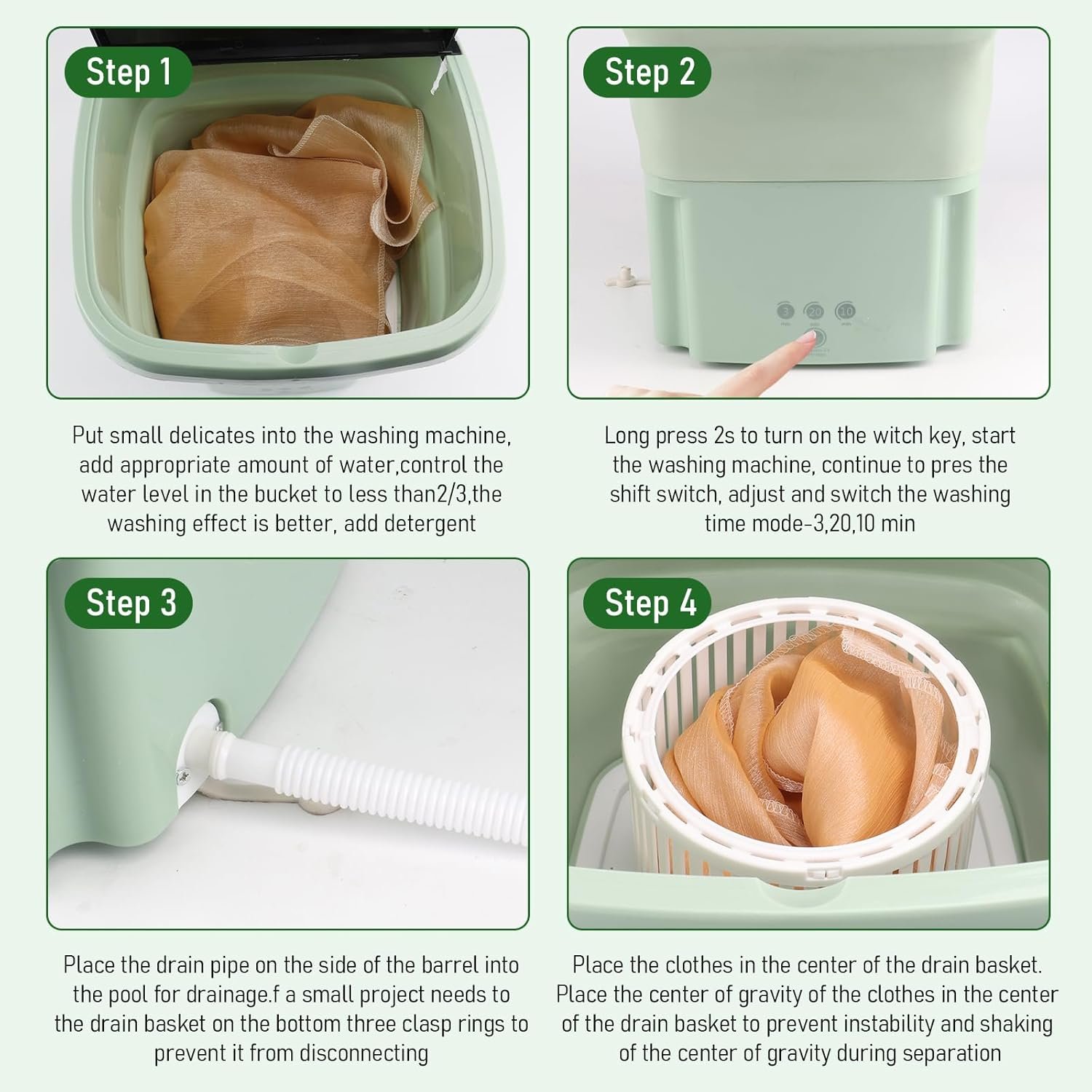 Step 1

Put small delicates into the washing machine, add appropriate amount of water,control the water level in the bucket to less than2/3,the washing effect is better, add detergent

Step 2

3 20 10

Long press 2s to turn on the witch key, start the washing machine, continue to pres the shift switch, adjust and switch the washing time mode-3,20,10 min

Step 3

Place the drain pipe on the side of the barrel into the pool for drainage.f a small project needs to the drain basket on the bottom three clasp rings to prevent it from disconnecting

Step 4

Place the clothes in the center of the drain basket. Place the center of gravity of the clothes in the center of the drain basket to prevent instability and shaking of the center of gravity during separation