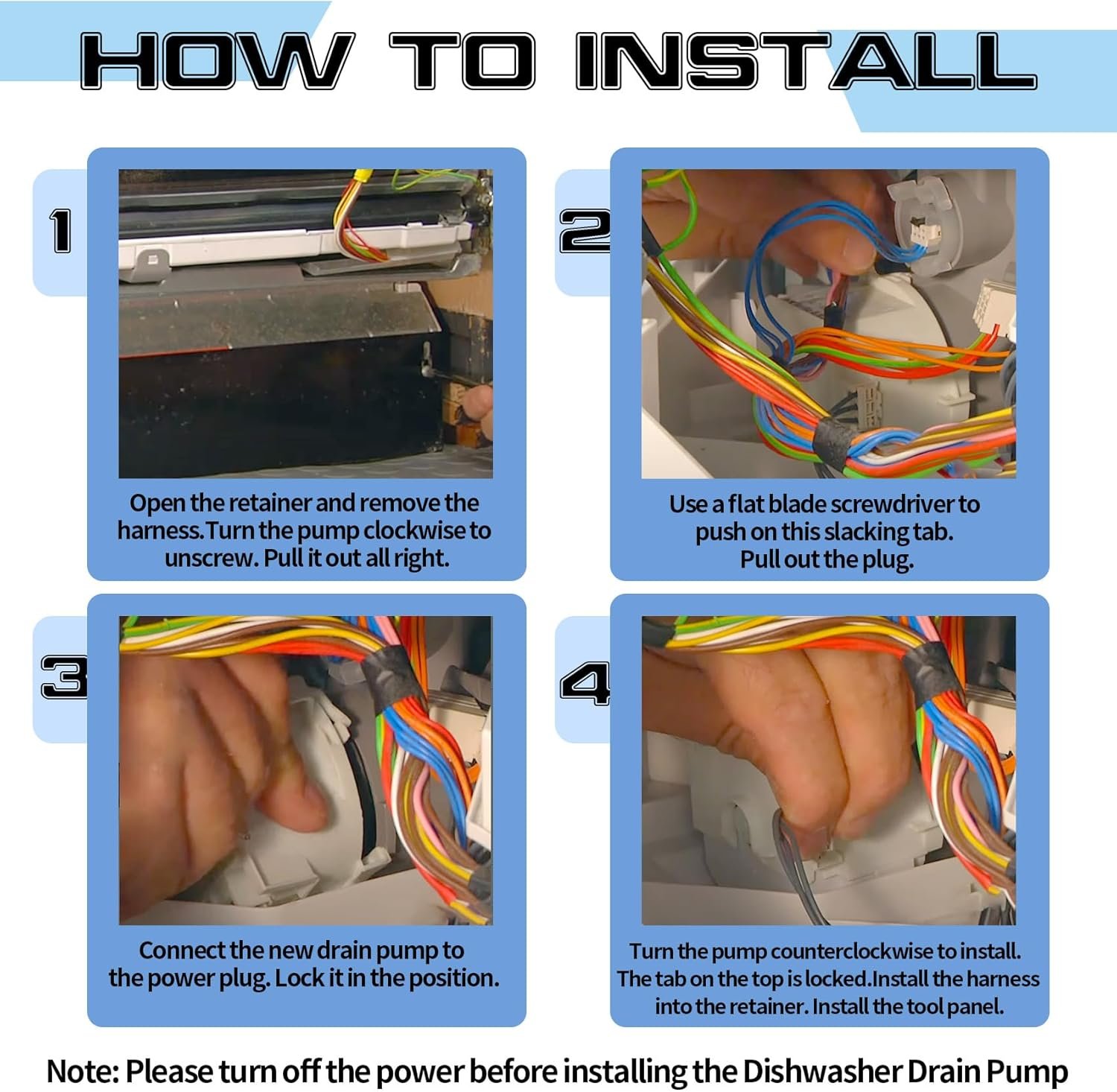 HOW TO INSTALL

1

Open the retainer and remove the harness.Turn the pump clockwise to unscrew. Pull it out all right.

2

Use a flat blade screwdriver to push on this slacking tab. Pull out the plug.

3

Connect the new drain pump to the power plug. Lock it in the position.

4

Turn the pump counterclockwise to install. The tab on the top is locked.Install the harness into the retainer. Install the tool panel.

Note: Please turn off the power before installing the Dishwasher Drain Pump