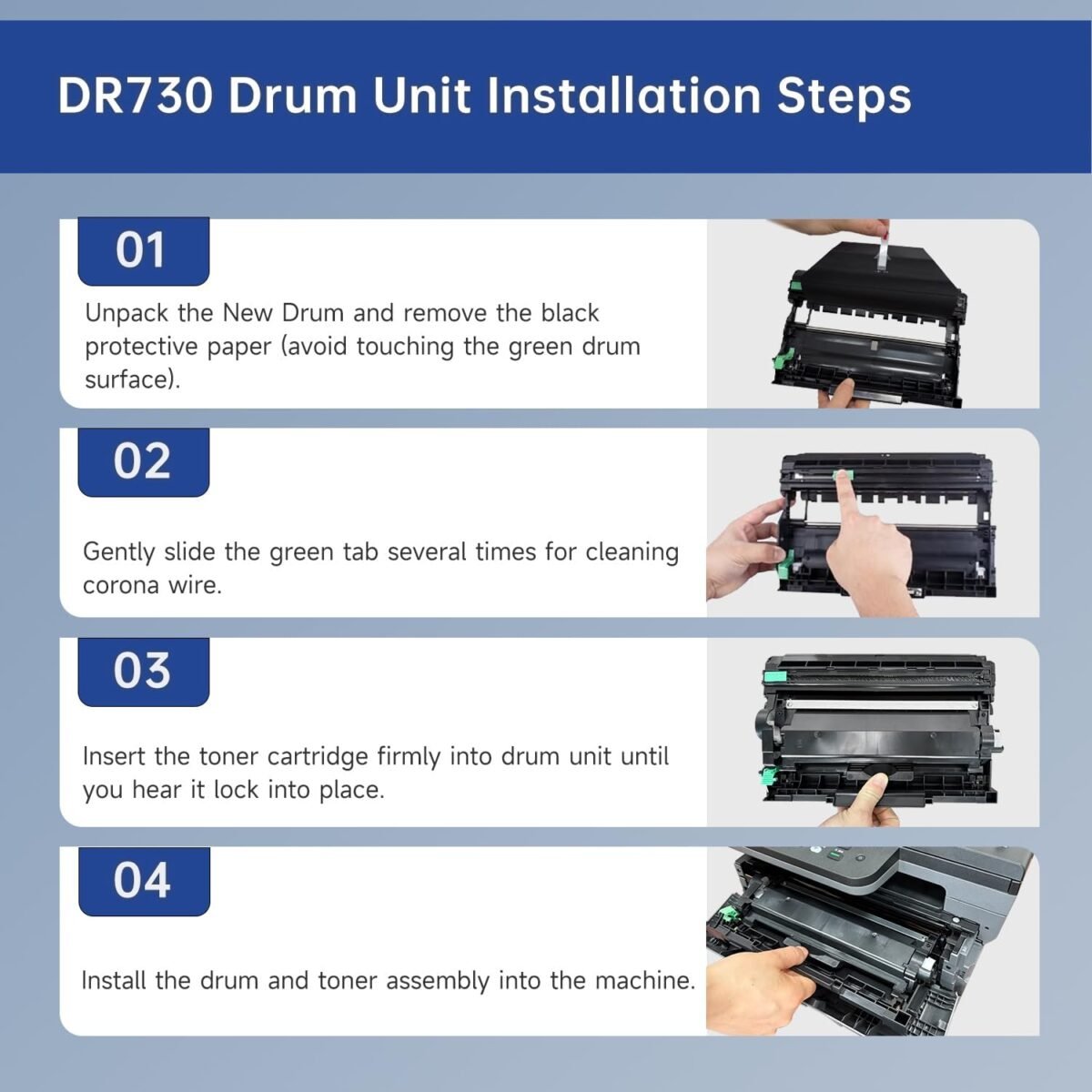 DR730 Drum Unit Installation Steps

01

Unpack the New Drum and remove the black protective paper (avoid touching the green drum surface).

02

Gently slide the green tab several times for cleaning corona wire.

03

Insert the toner cartridge firmly into drum unit until you hear it lock into place.

04

Install the drum and toner assembly into the machine.