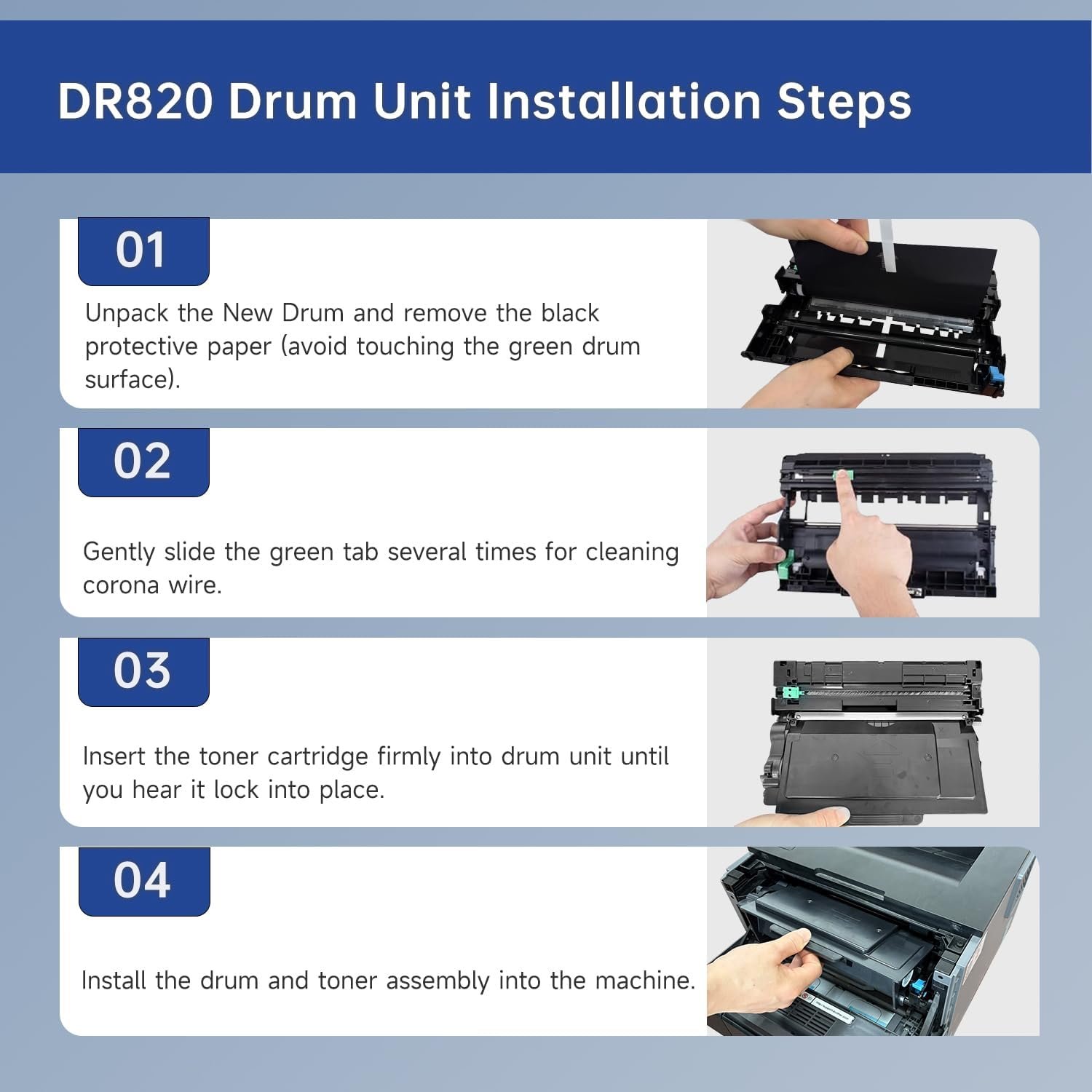 DR820 Drum Unit Installation Steps

01

Unpack the New Drum and remove the black protective paper (avoid touching the green drum surface).

02

Gently slide the green tab several times for cleaning corona wire.

03

Insert the toner cartridge firmly into drum unit until you hear it lock into place.

04

Install the drum and toner assembly into the machine.