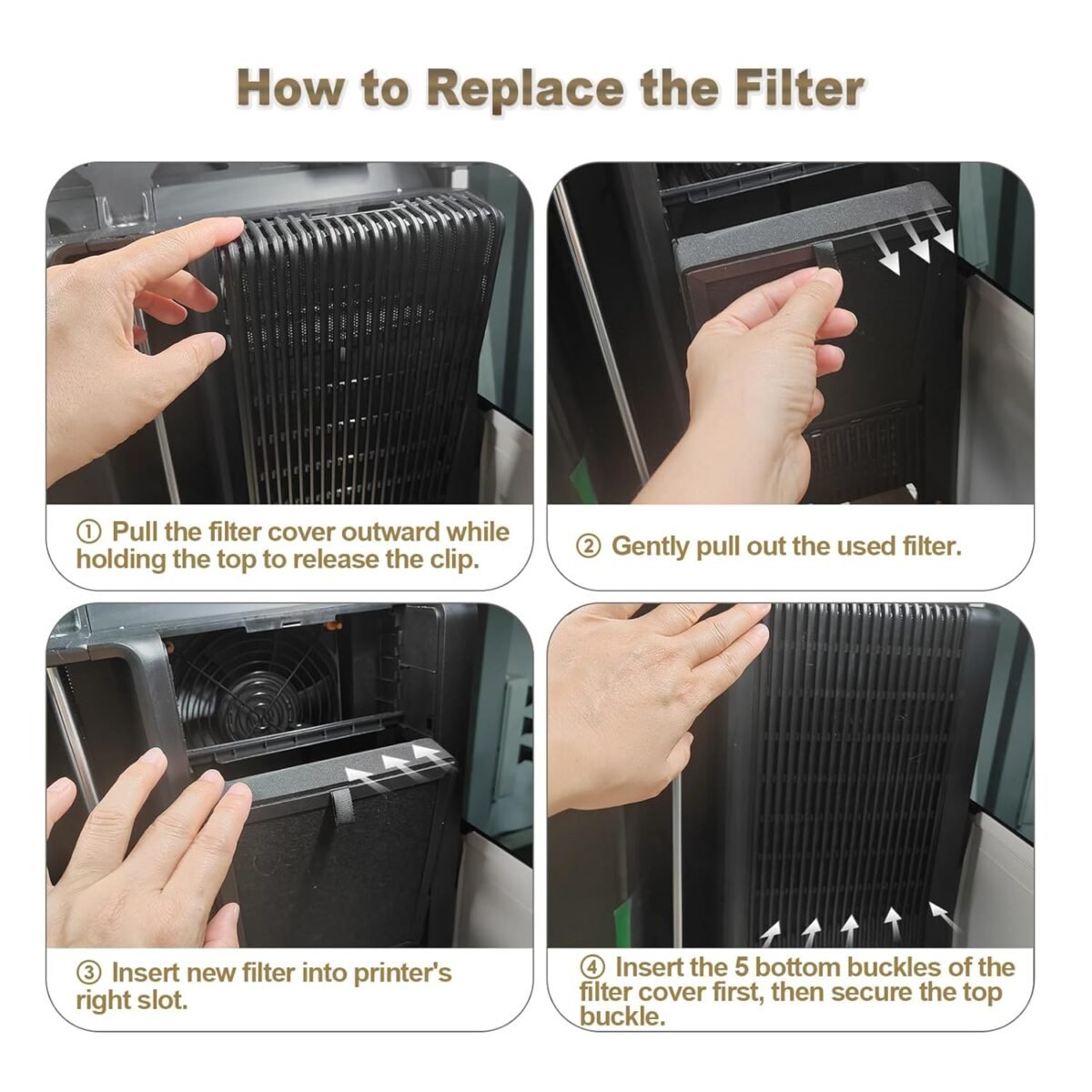 How to Replace the Filter

① Pull the filter cover outward while holding the top to release the clip.

② Gently pull out the used filter.

③ Insert new filter into printer's right slot.

④ Insert the 5 bottom buckles of the filter cover first, then secure the top buckle.