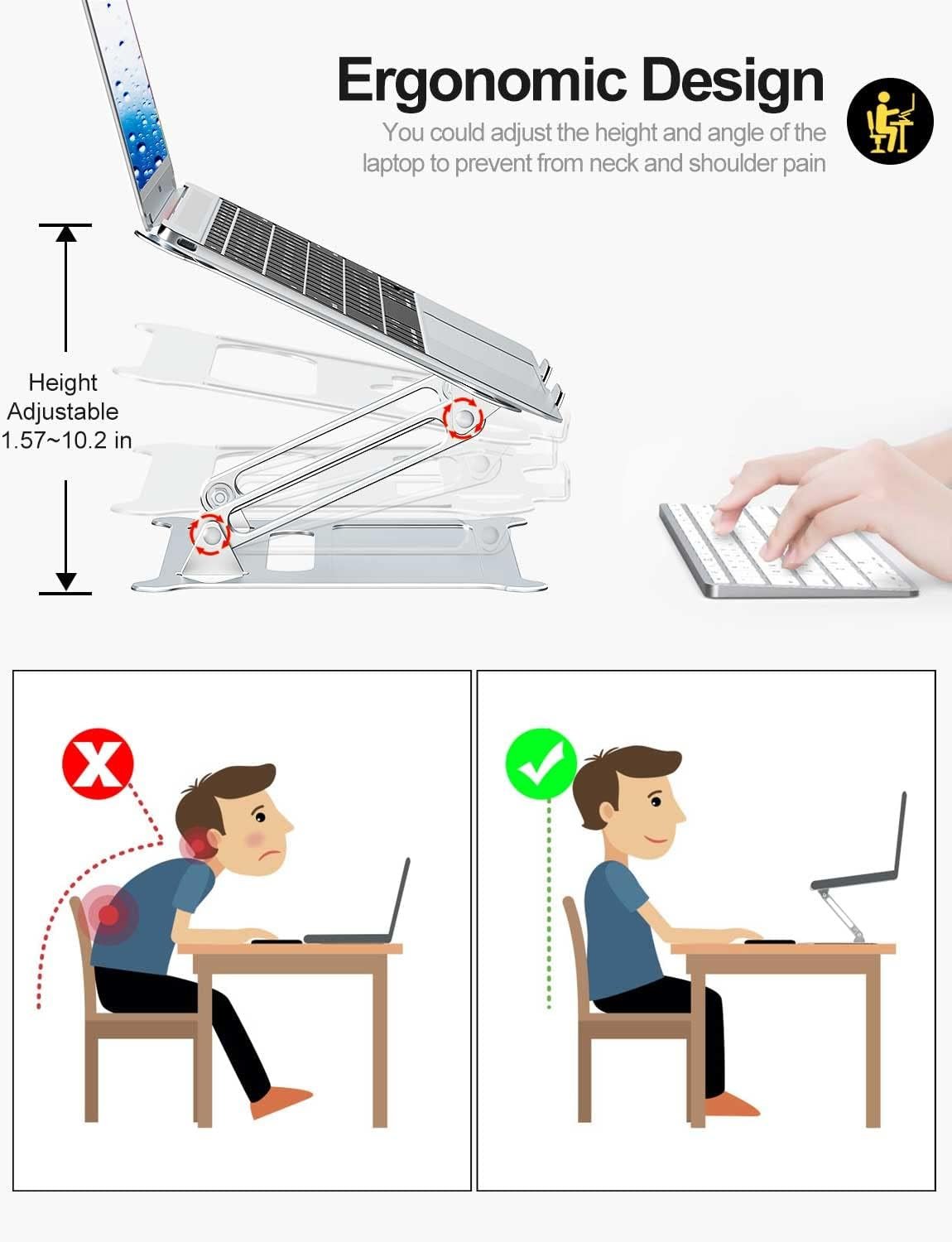 Ergonomic Design

You could adjust the height and angle of the laptop to prevent from neck and shoulder pain

Height
Adjustable
1.57~10.2 in