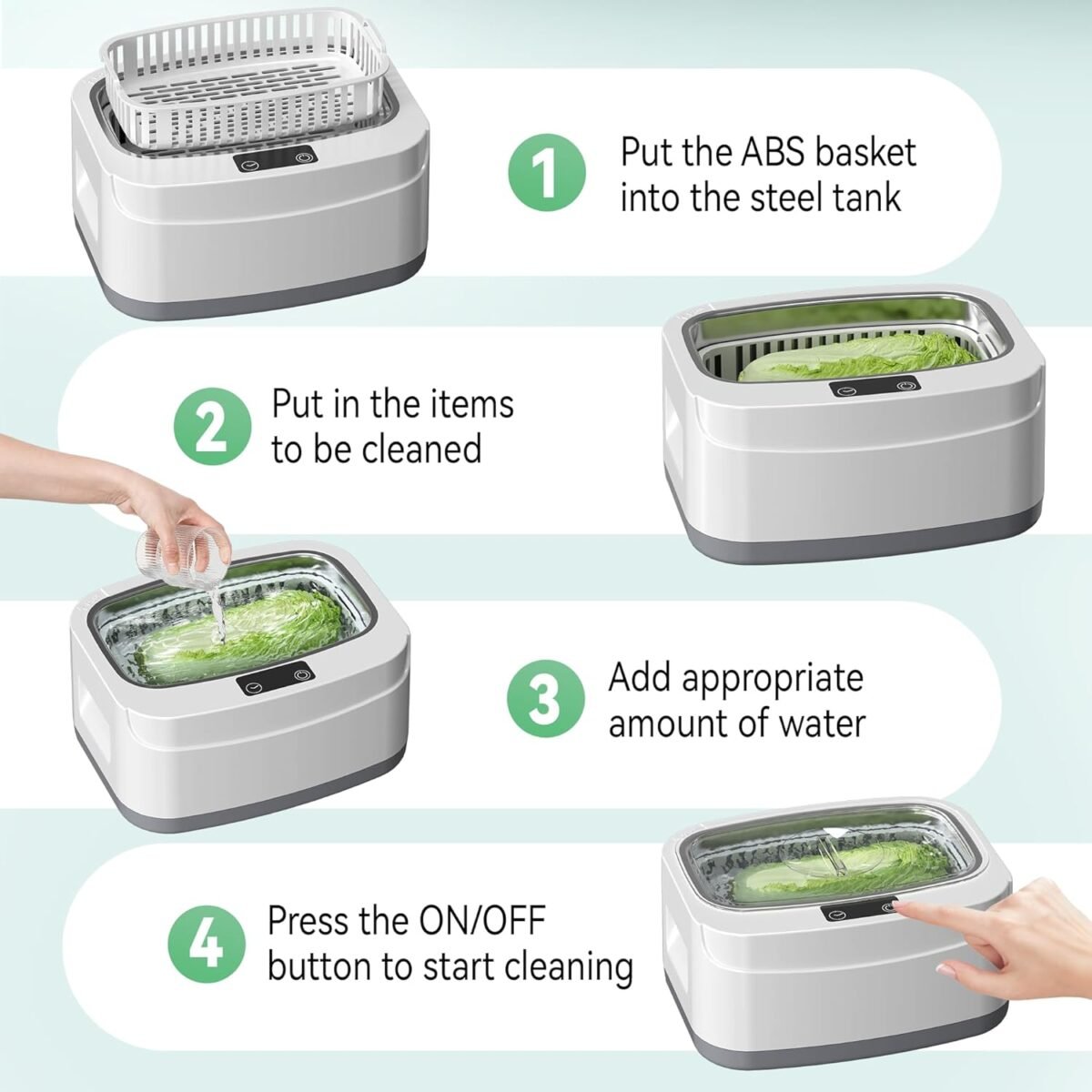 1 Put the ABS basket into the steel tank

2 Put in the items to be cleaned

3 Add appropriate amount of water

4 Press the ON/OFF button to start cleaning