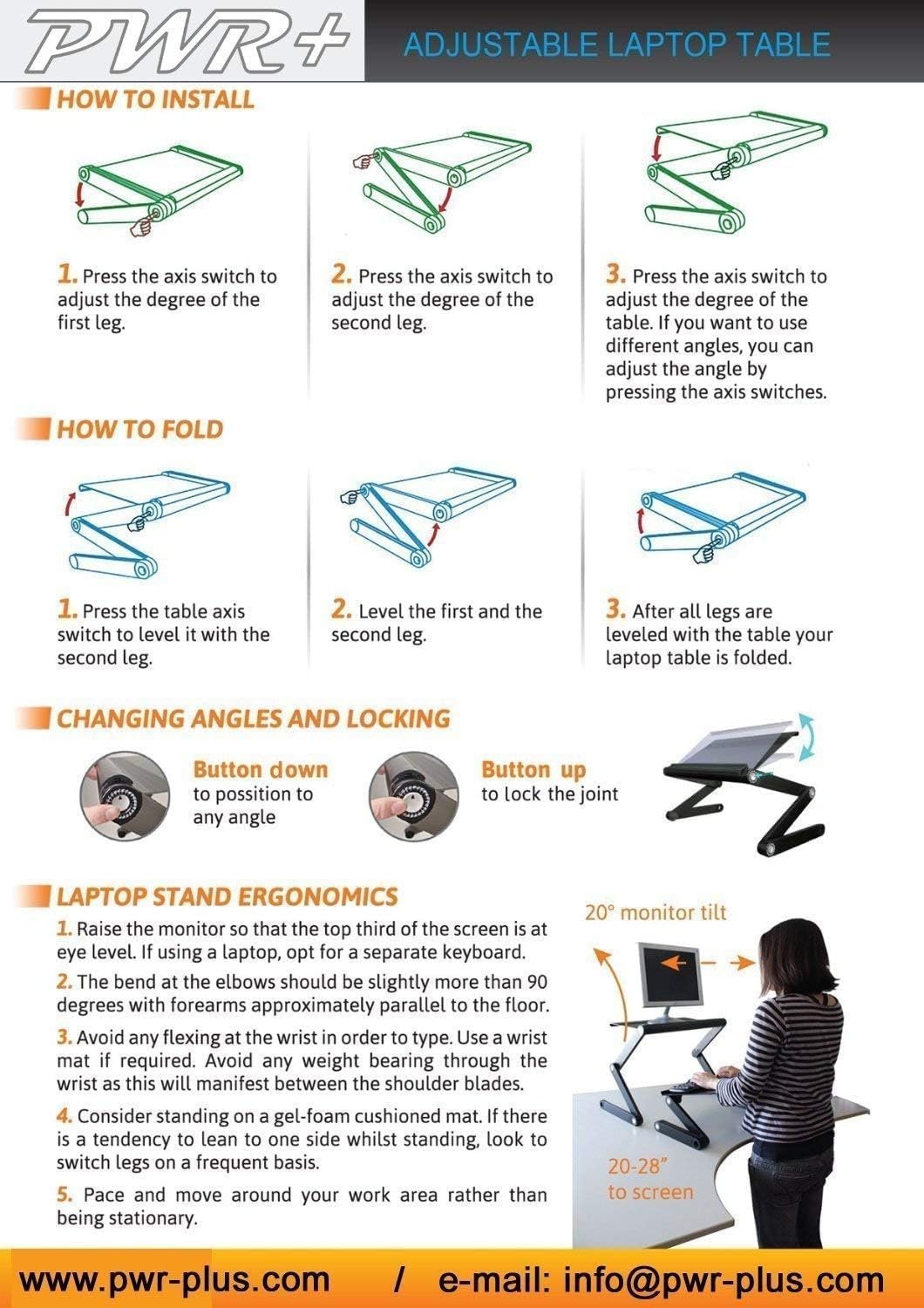 PWR+

ADJUSTABLE LAPTOP TABLE

HOW TO INSTALL

1. Press the axis switch to adjust the degree of the first leg.

2. Press the axis switch to adjust the degree of the second leg.

3. Press the axis switch to adjust the degree of the table. If you want to use different angles, you can adjust the angle by pressing the axis switches.

HOW TO FOLD

1. Press the table axis switch to level it with the second leg.

2. Level the first and the second leg.

3. After all legs are leveled with the table your laptop table is folded.

CHANGING ANGLES AND LOCKING

Button down to possition to any angle

Button up to lock the joint

LAPTOP STAND ERGONOMICS

1. Raise the monitor so that the top third of the screen is at eye level. If using a laptop, opt for a separate keyboard.

2. The bend at the elbows should be slightly more than 90 degrees with forearms approximately parallel to the floor.

3. Avoid any flexing at the wrist in order to type. Use a wrist mat if required. Avoid any weight bearing through the wrist as this will manifest between the shoulder blades.

4. Consider standing on a gel-foam cushioned mat. If there is a tendency to lean to one side whilst standing, look to switch legs on a frequent basis.

5. Pace and move around your work area rather than being stationary.

20° monitor tilt

20-28" to screen

www.pwr-plus.com / e-mail: info@pwr-plus.com