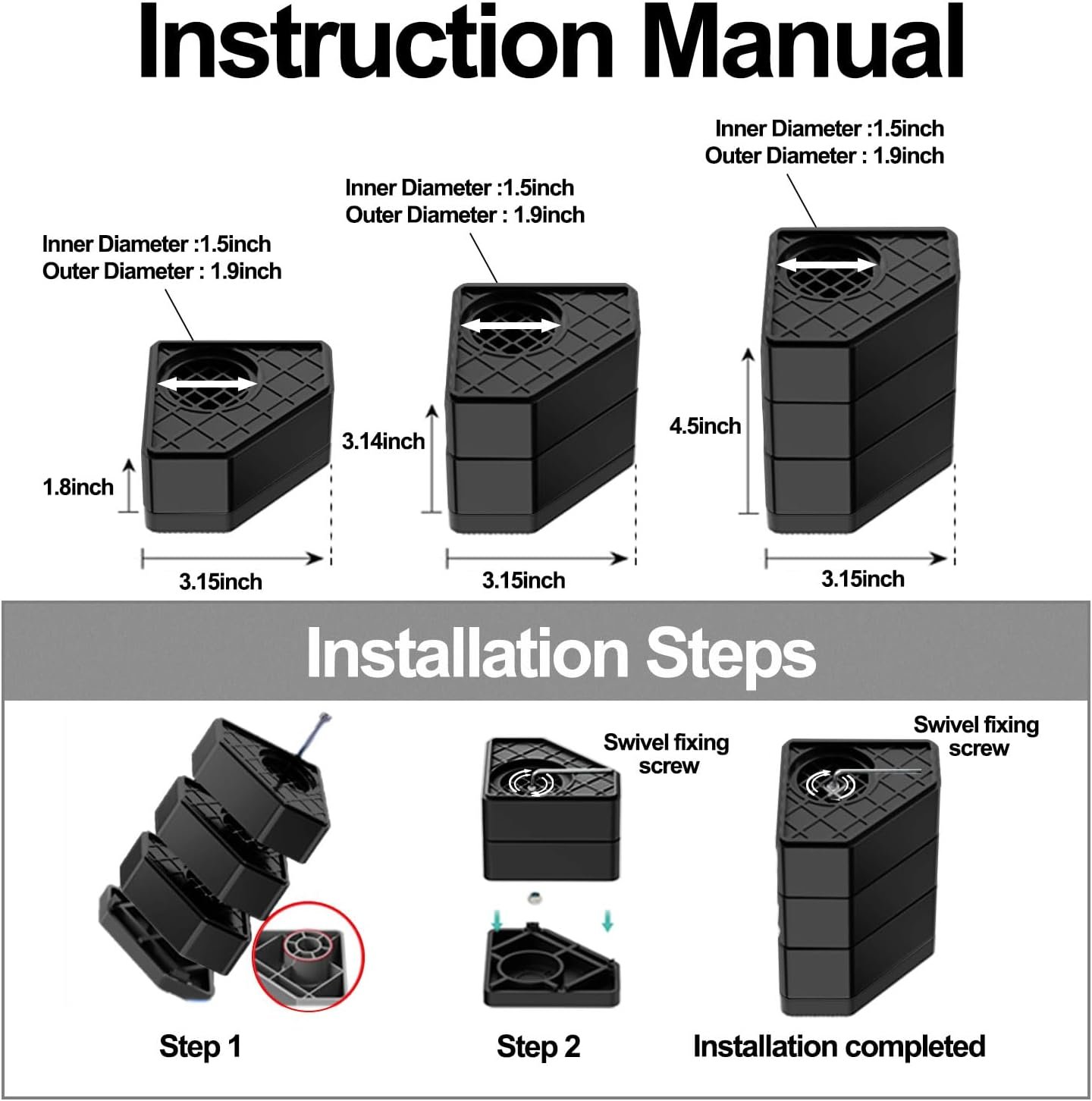 Instruction Manual

Inner Diameter :1.5inch
Outer Diameter : 1.9inch

1.8inch

3.15inch

Inner Diameter :1.5inch
Outer Diameter : 1.9inch

3.14inch

3.15inch

Inner Diameter :1.5inch
Outer Diameter : 1.9inch

4.5inch

3.15inch

Installation Steps

Step 1

Swivel fixing screw

Step 2

Swivel fixing screw

Installation completed