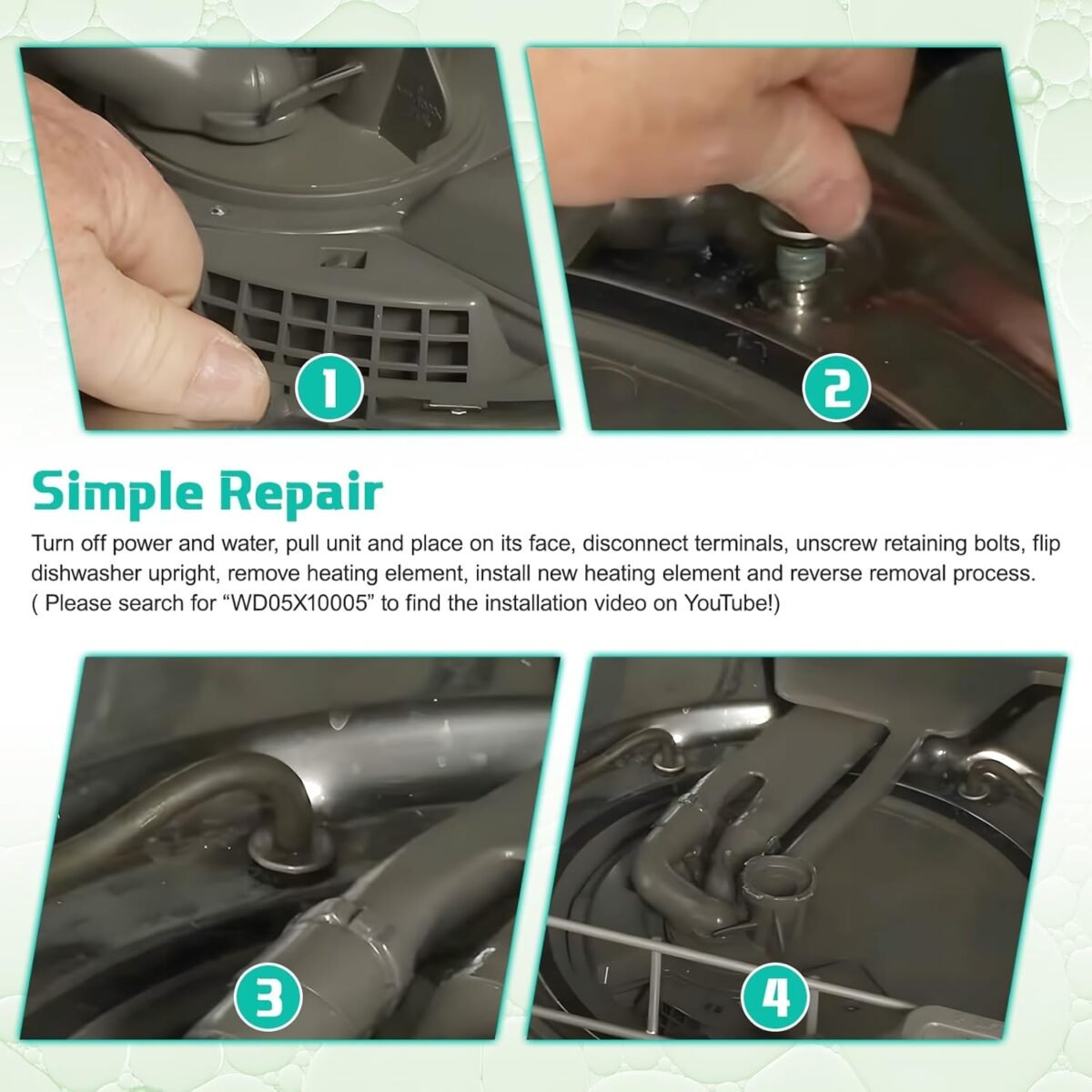 1

2

Simple Repair

Turn off power and water, pull unit and place on its face, disconnect terminals, unscrew retaining bolts, flip dishwasher upright, remove heating element, install new heating element and reverse removal process. ( Please search for “WD05X10005” to find the installation video on YouTube!)

3

4