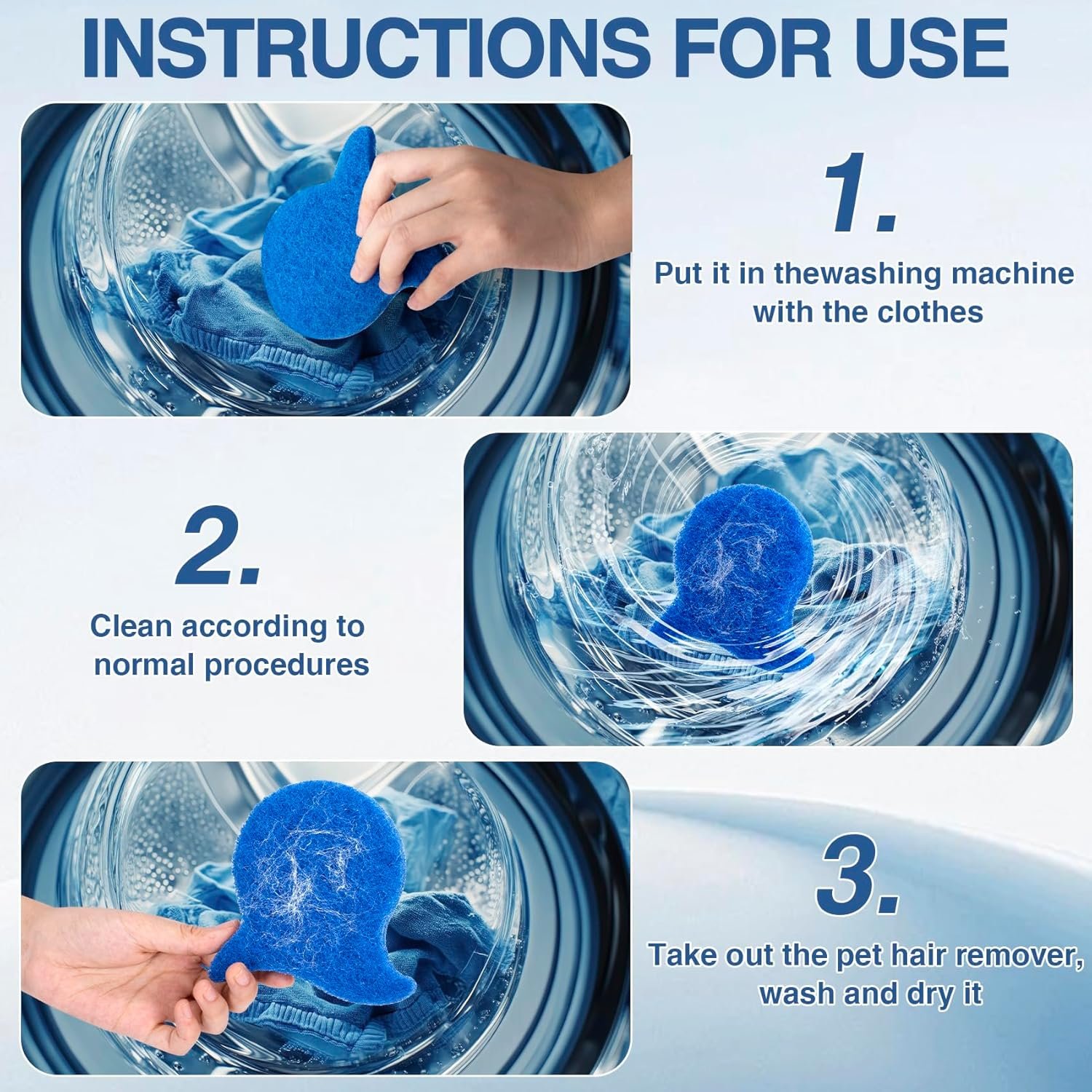 INSTRUCTIONS FOR USE

1.

Put it in thewashing machine with the clothes

2.

Clean according to normal procedures

3.

Take out the pet hair remover, wash and dry it