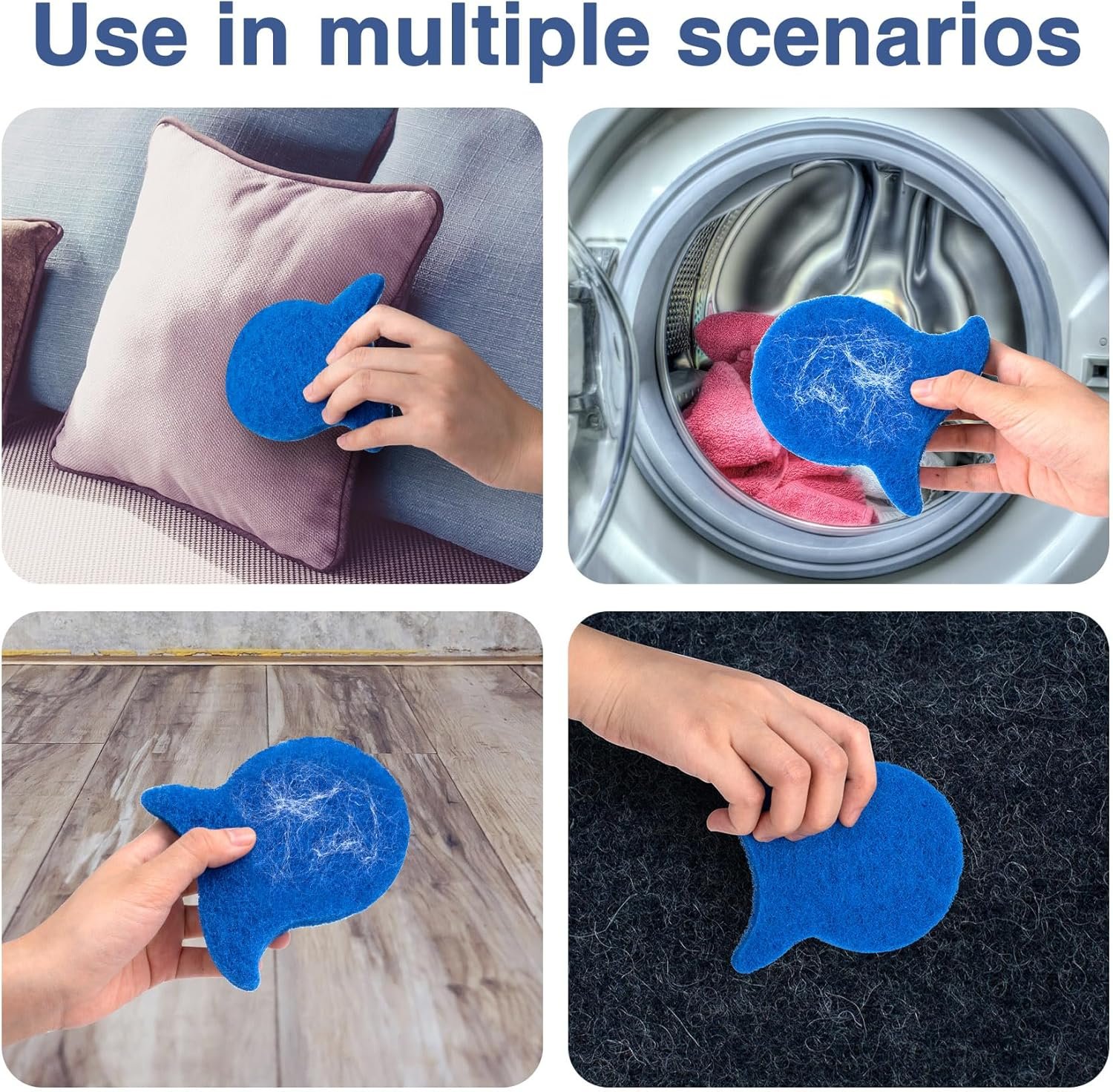 Use in multiple scenarios