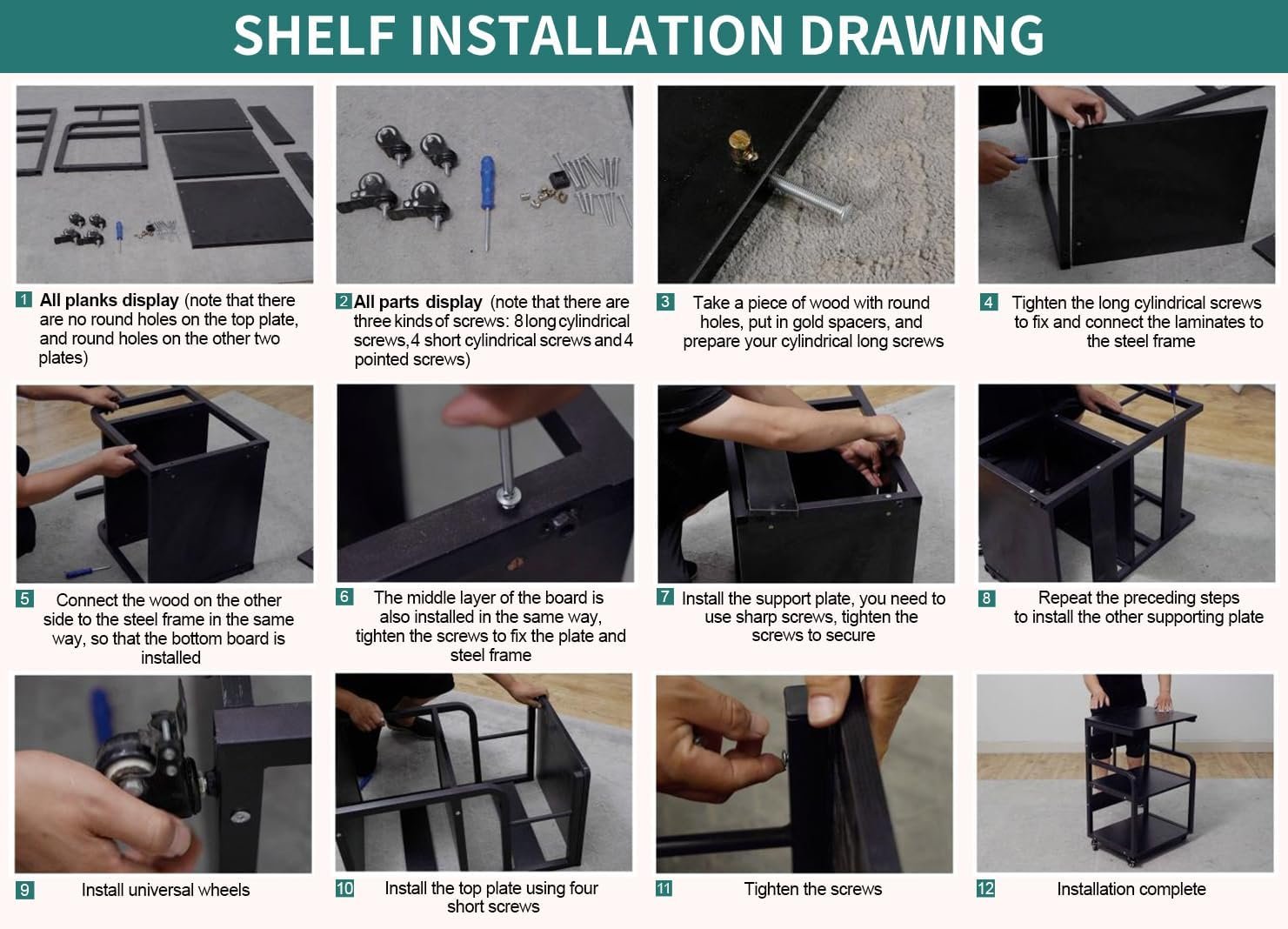 SHELF INSTALLATION DRAWING

1 All planks display (note that there are no round holes on the top plate, and round holes on the other two plates)

2 All parts display (note that there are three kinds of screws: 8 long cylindrical screws, 4 short cylindrical screws and 4 pointed screws)

3 Take a piece of wood with round holes, put in gold spacers, and prepare your cylindrical long screws

4 Tighten the long cylindrical screws to fix and connect the laminates to the steel frame

5 Connect the wood on the other side to the steel frame in the same way, so that the bottom board is installed

6 The middle layer of the board is also installed in the same way, tighten the screws to fix the plate and steel frame

7 Install the support plate, you need to use sharp screws, tighten the screws to secure

8 Repeat the preceding steps to install the other supporting plate

9 Install universal wheels

10 Install the top plate using four short screws

11 Tighten the screws

12 Installation complete