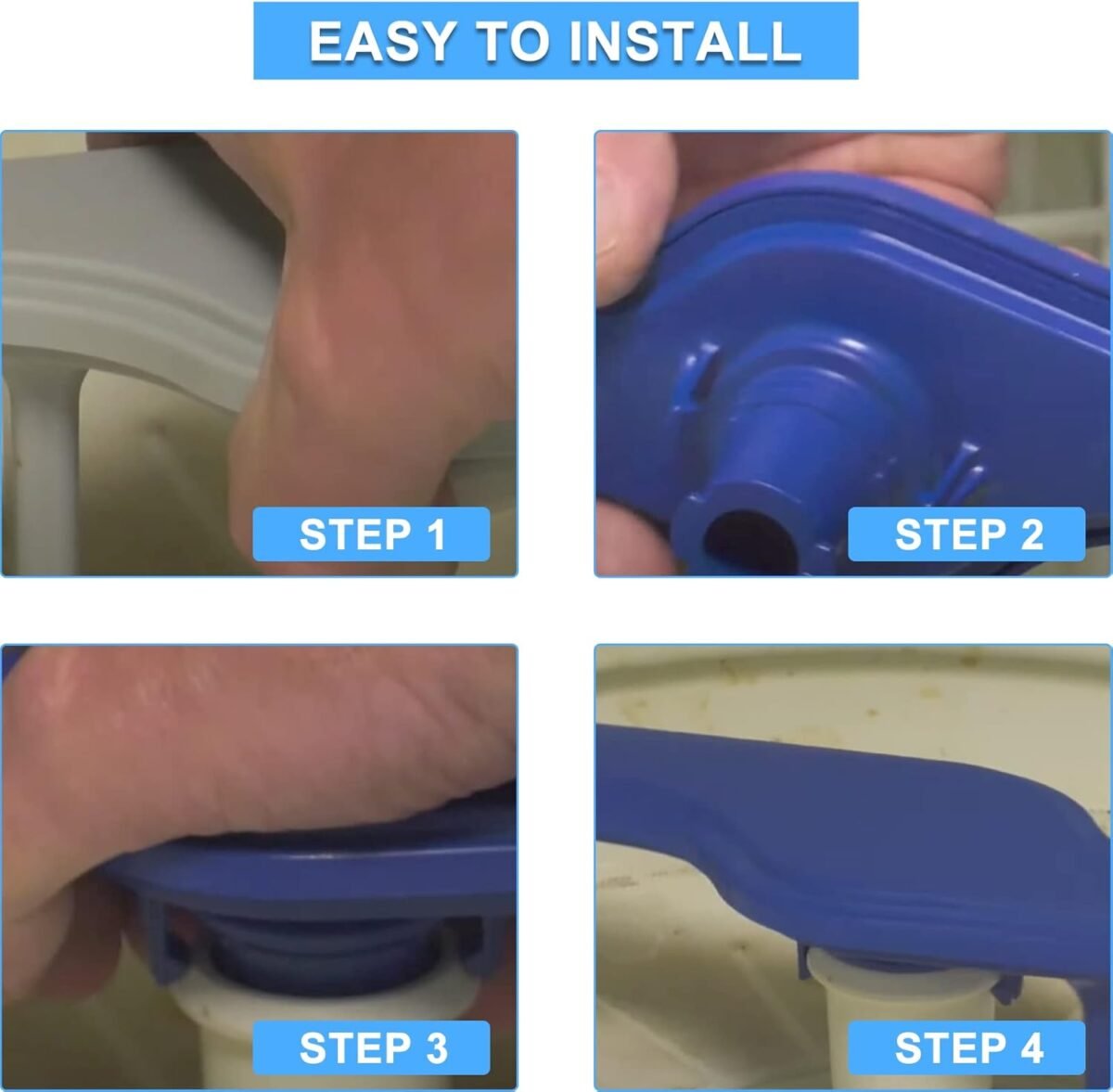 EASY TO INSTALL

STEP 1

STEP 2

STEP 3

STEP 4