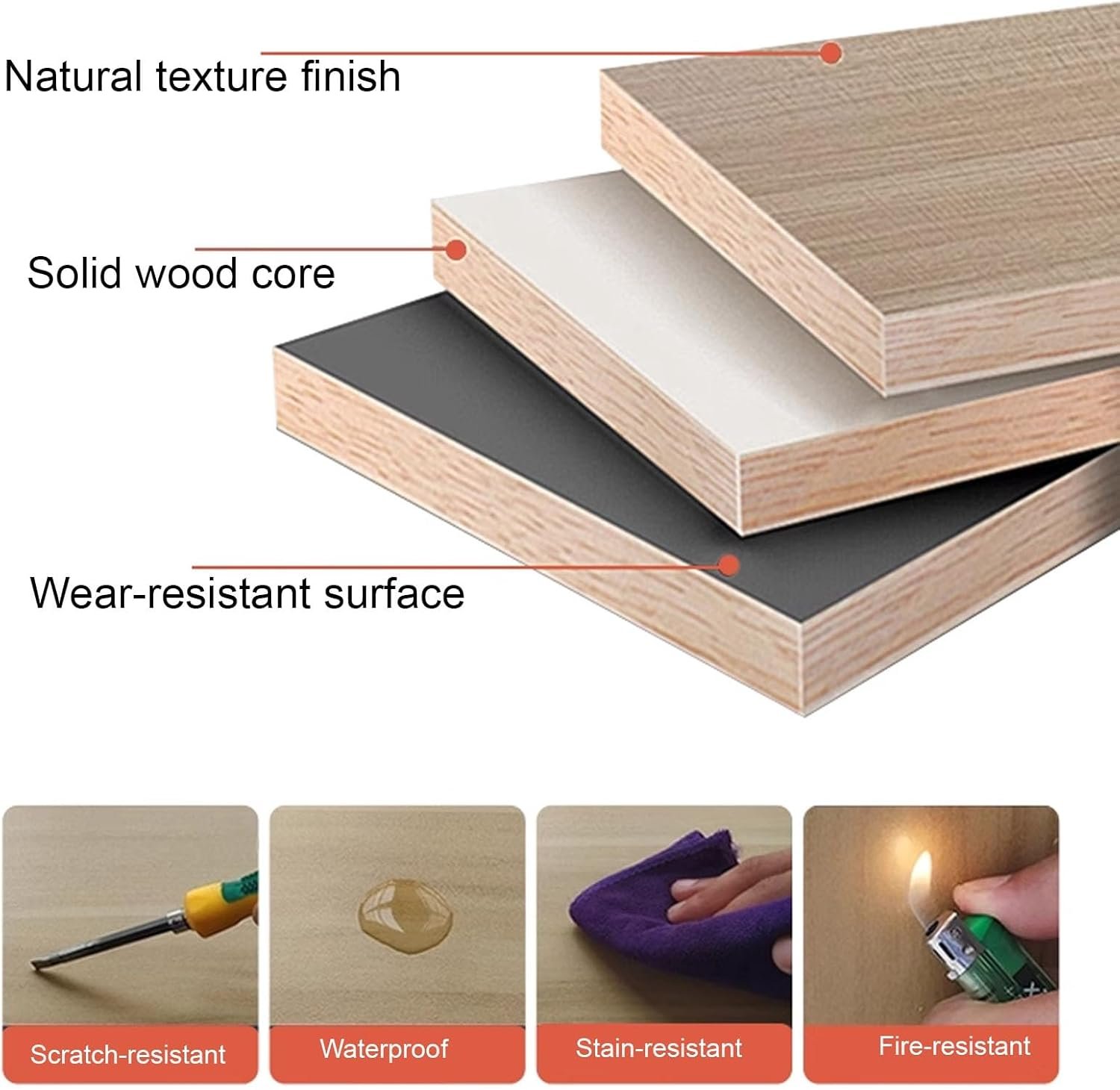 Natural texture finish

Solid wood core

Wear-resistant surface

Scratch-resistant

Waterproof

Stain-resistant

Fire-resistant