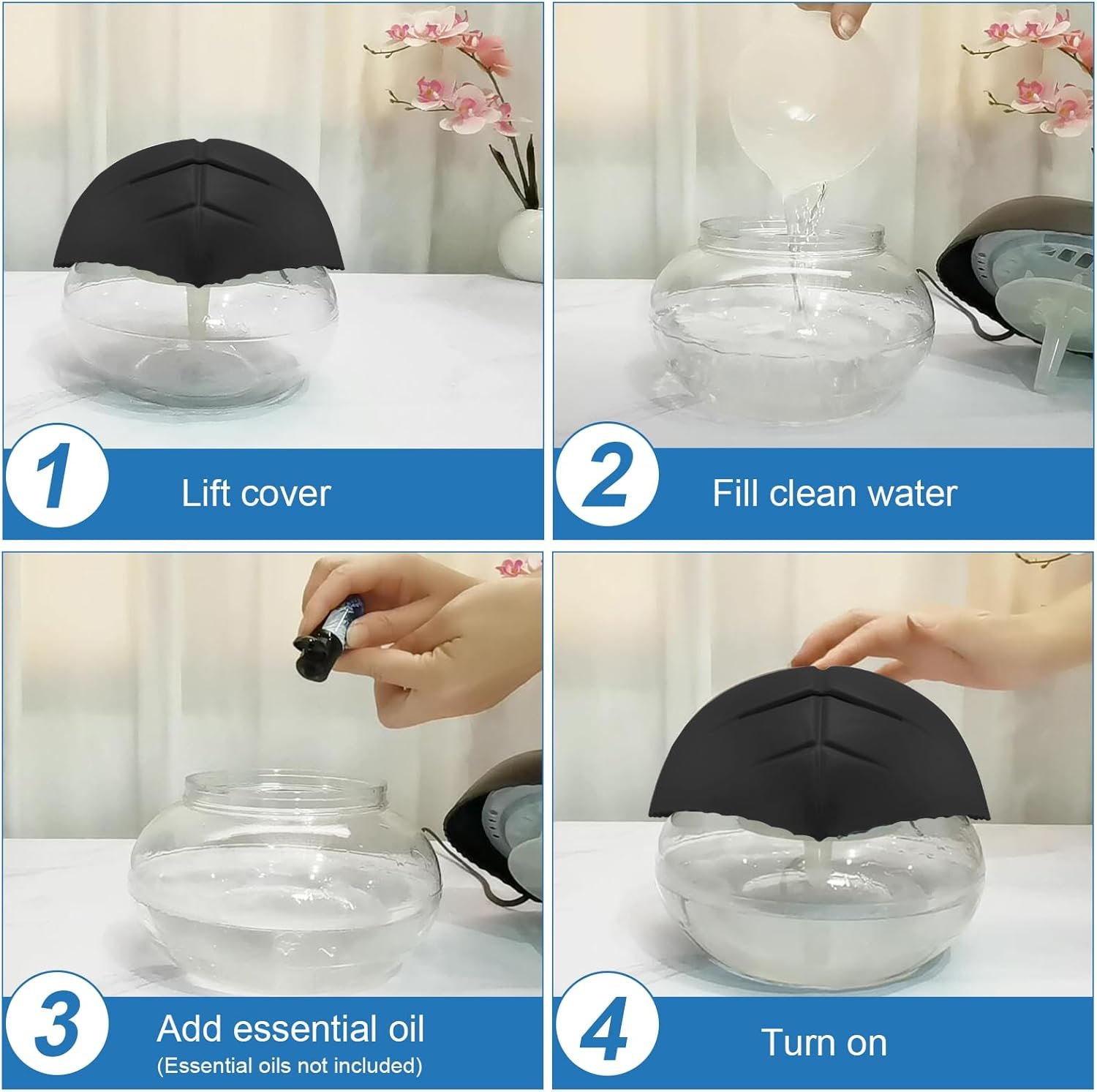 1
Lift cover

2
Fill clean water

3
Add essential oil
(Essential oils not included)

4
Turn on