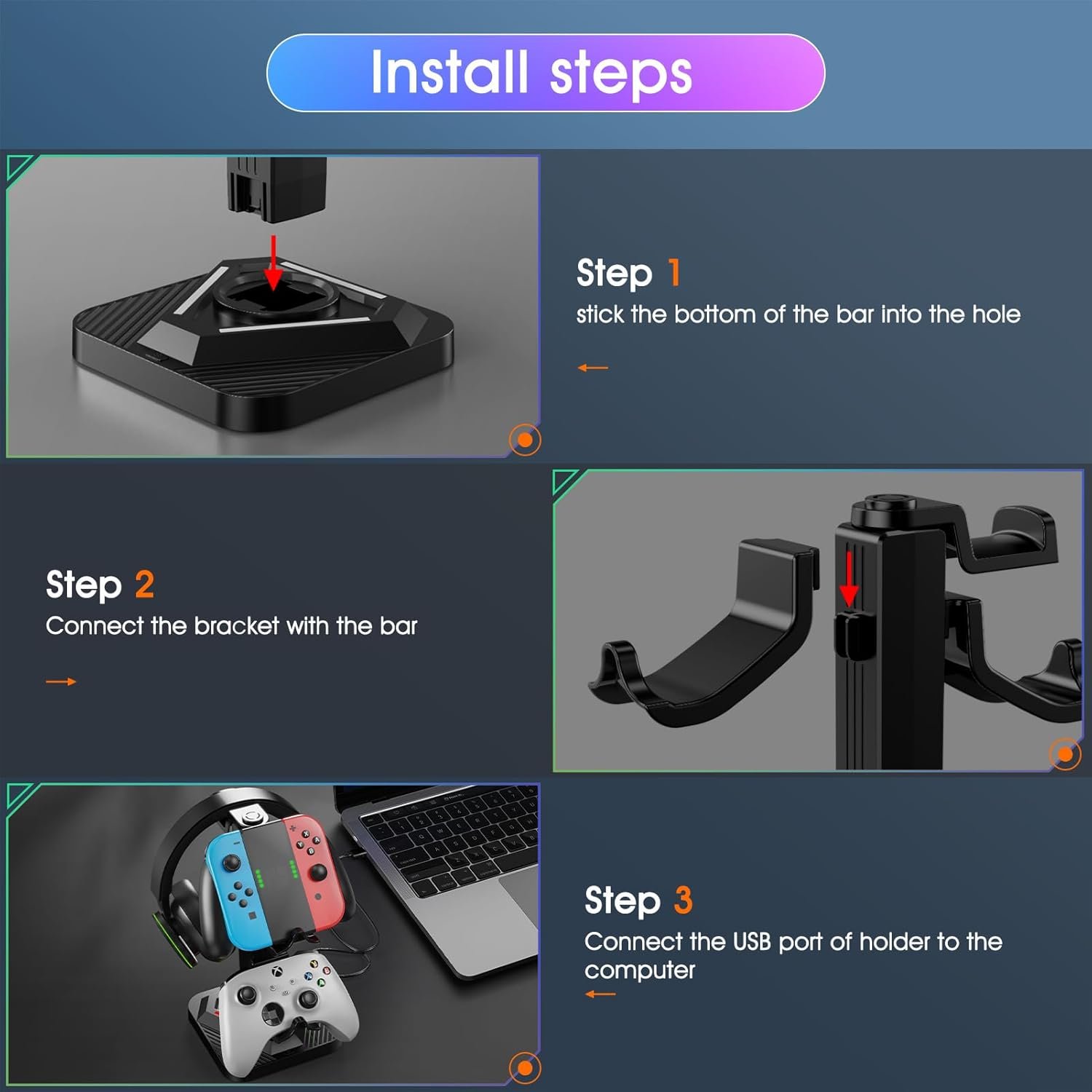 Install steps

Step 1
stick the bottom of the bar into the hole

Step 2
Connect the bracket with the bar

Step 3
Connect the USB port of holder to the computer