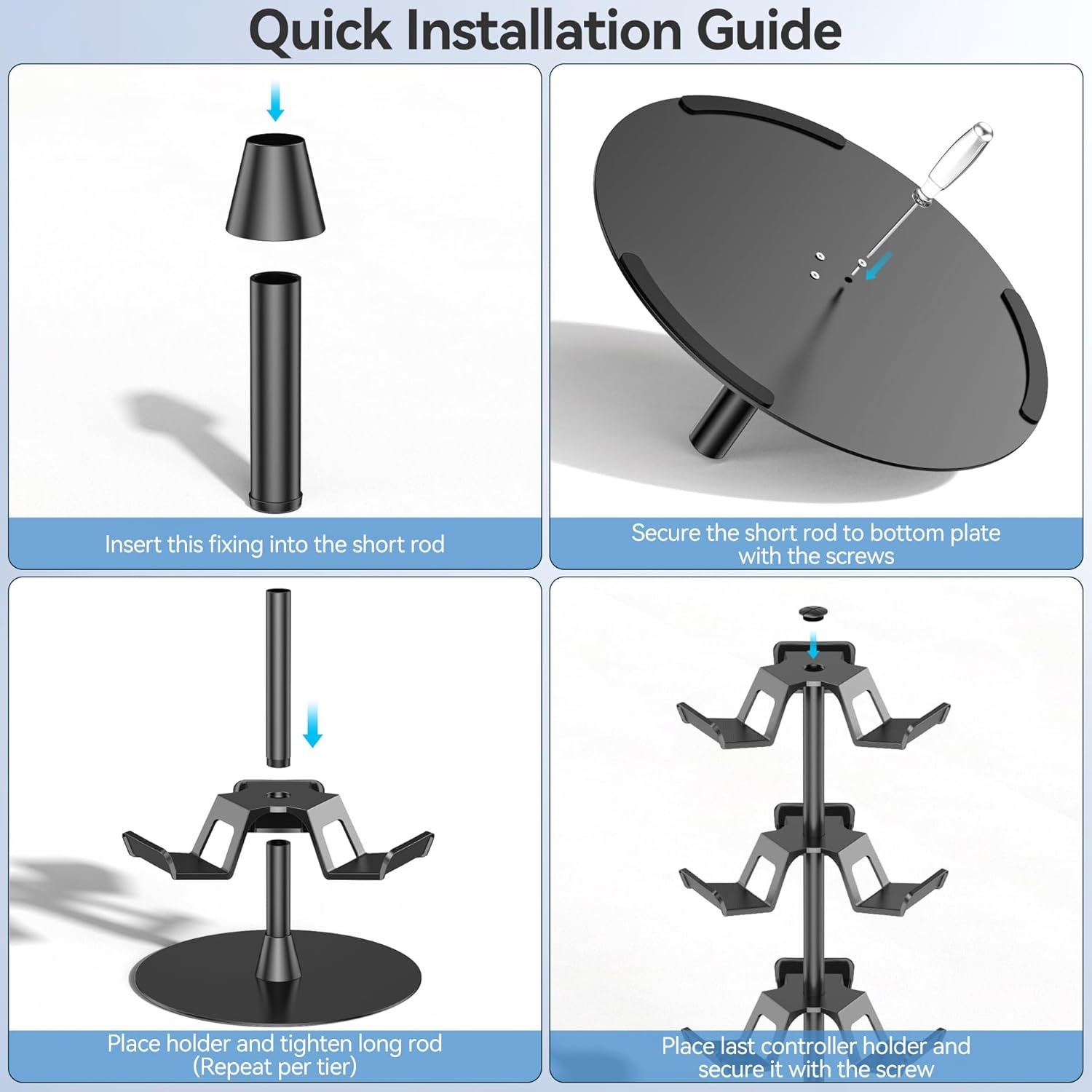 Quick Installation Guide

Insert this fixing into the short rod

Secure the short rod to bottom plate with the screws

Place holder and tighten long rod (Repeat per tier)

Place last controller holder and secure it with the screw