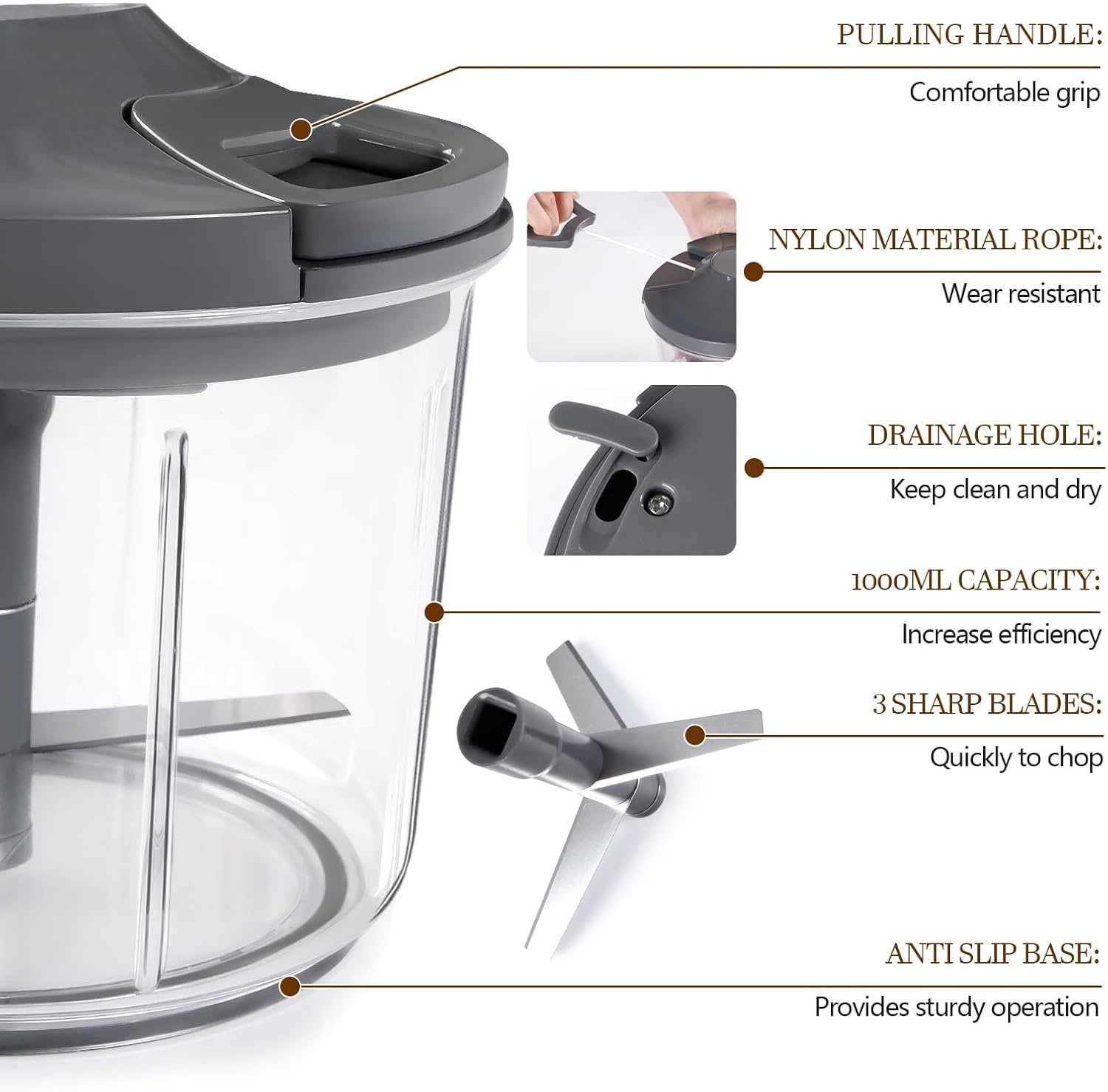 PULLING HANDLE:
Comfortable grip

NYLON MATERIAL ROPE:
Wear resistant

DRAINAGE HOLE:
Keep clean and dry

1000ML CAPACITY:
Increase efficiency

3 SHARP BLADES:
Quickly to chop

ANTI SLIP BASE:
Provides sturdy operation