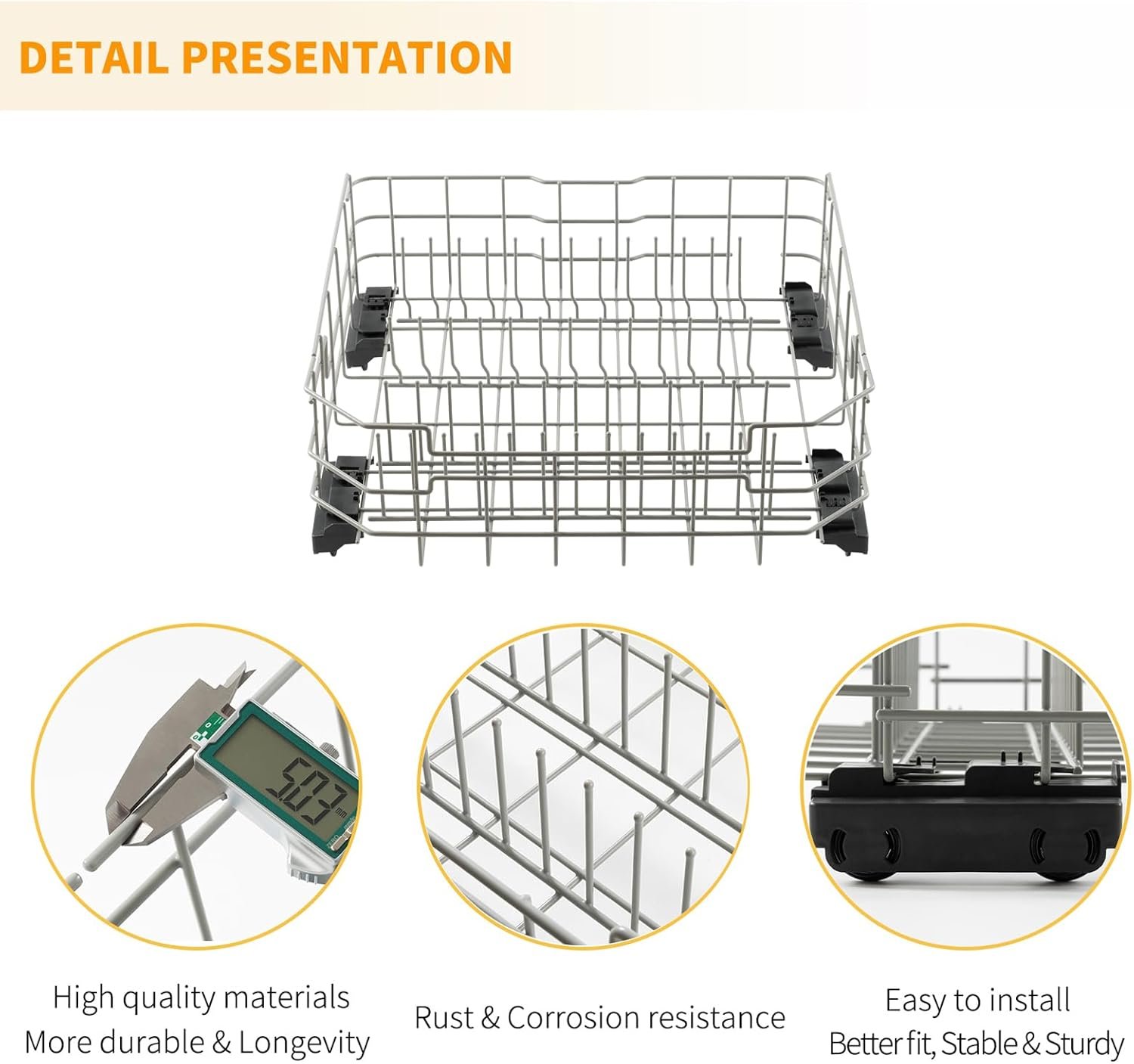 DETAIL PRESENTATION

5.03 mm

High quality materials
More durable & Longevity

Rust & Corrosion resistance

Easy to install
Better fit, Stable & Sturdy