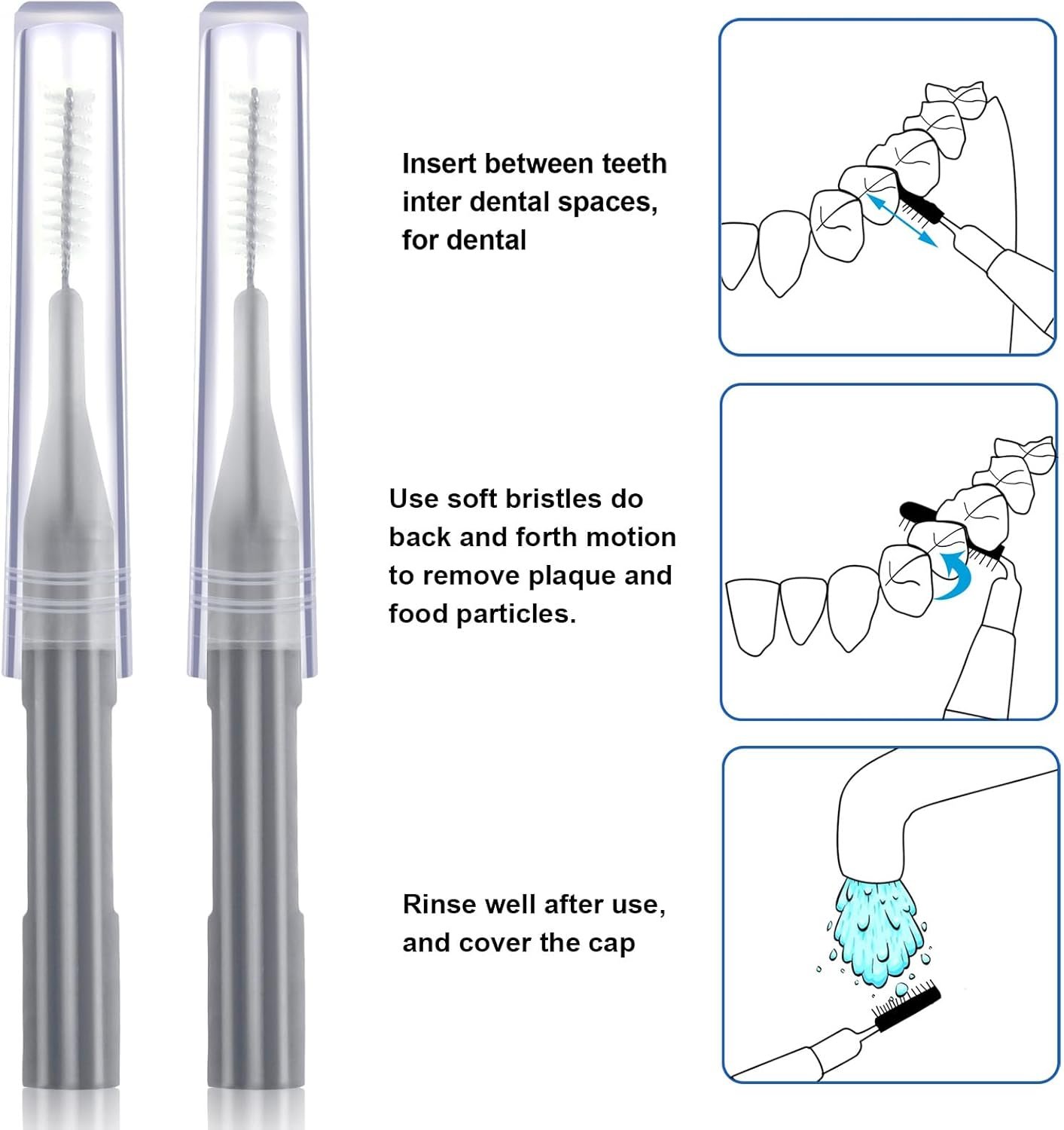 Insert between teeth inter dental spaces, for dental

Use soft bristles do back and forth motion to remove plaque and food particles.

Rinse well after use, and cover the cap