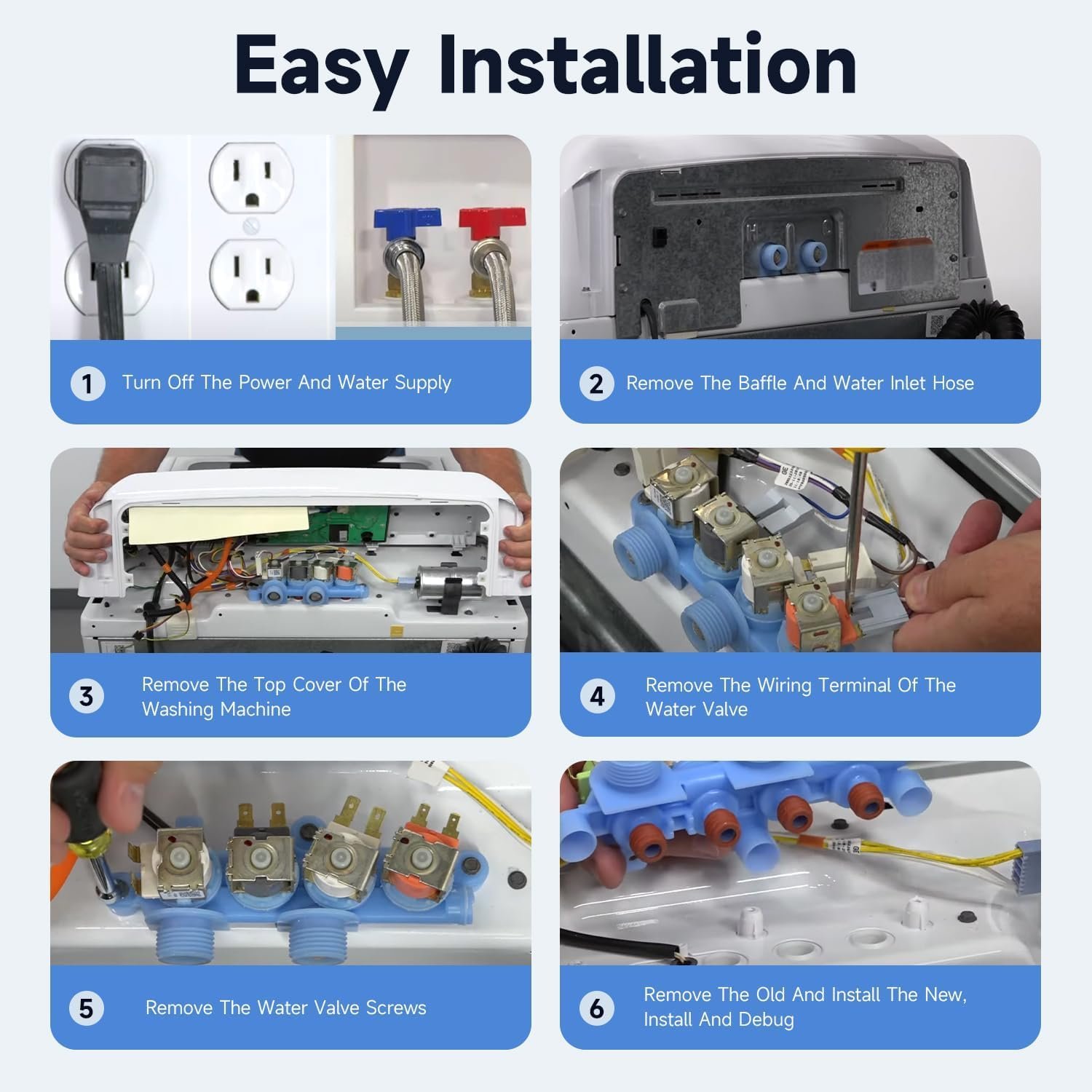 Easy Installation

1 Turn Off The Power And Water Supply

2 Remove The Baffle And Water Inlet Hose

3 Remove The Top Cover Of The Washing Machine

4 Remove The Wiring Terminal Of The Water Valve

5 Remove The Water Valve Screws

6 Remove The Old And Install The New, Install And Debug