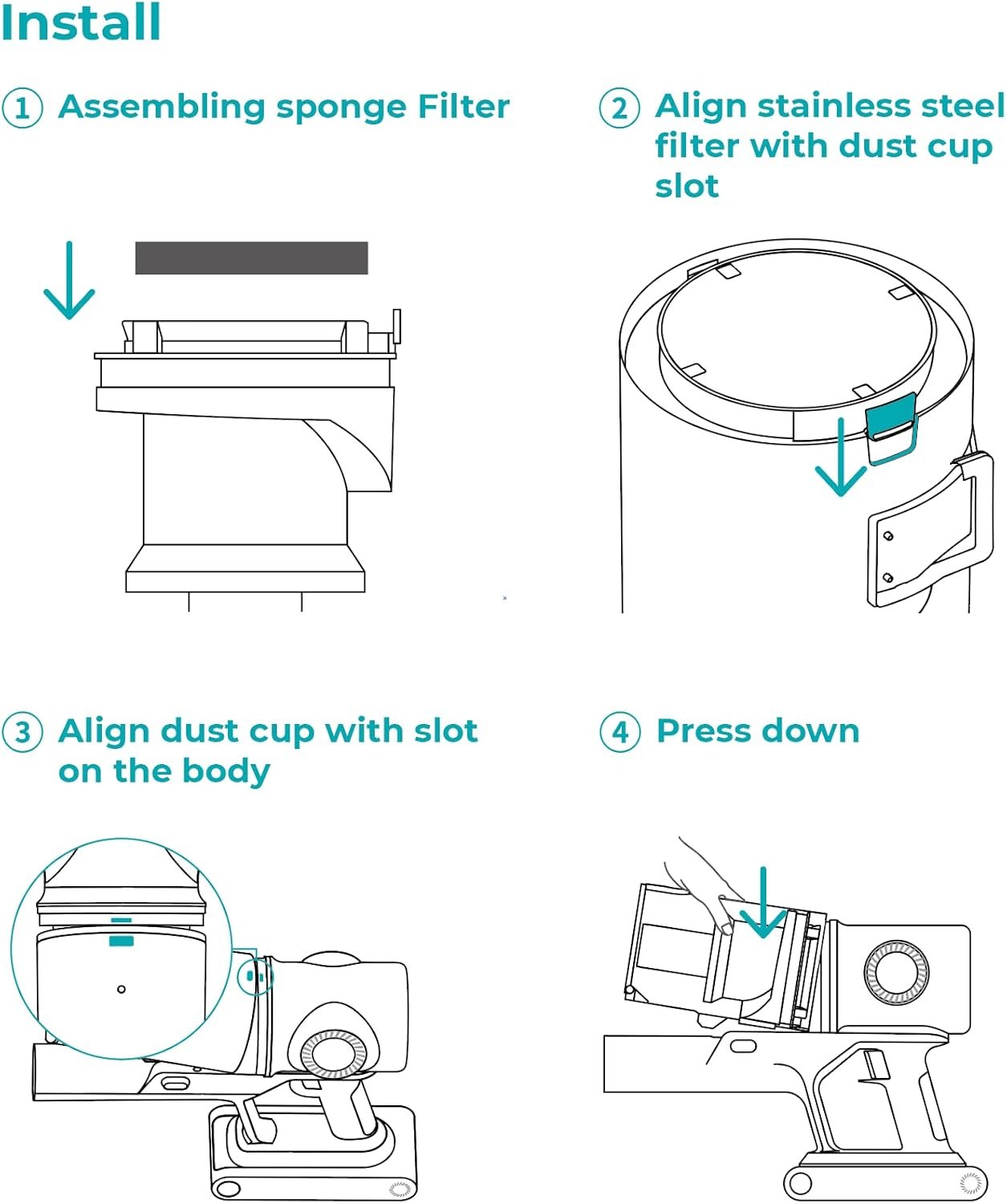 Install

① Assembling sponge Filter

② Align stainless steel filter with dust cup slot

③ Align dust cup with slot on the body

④ Press down