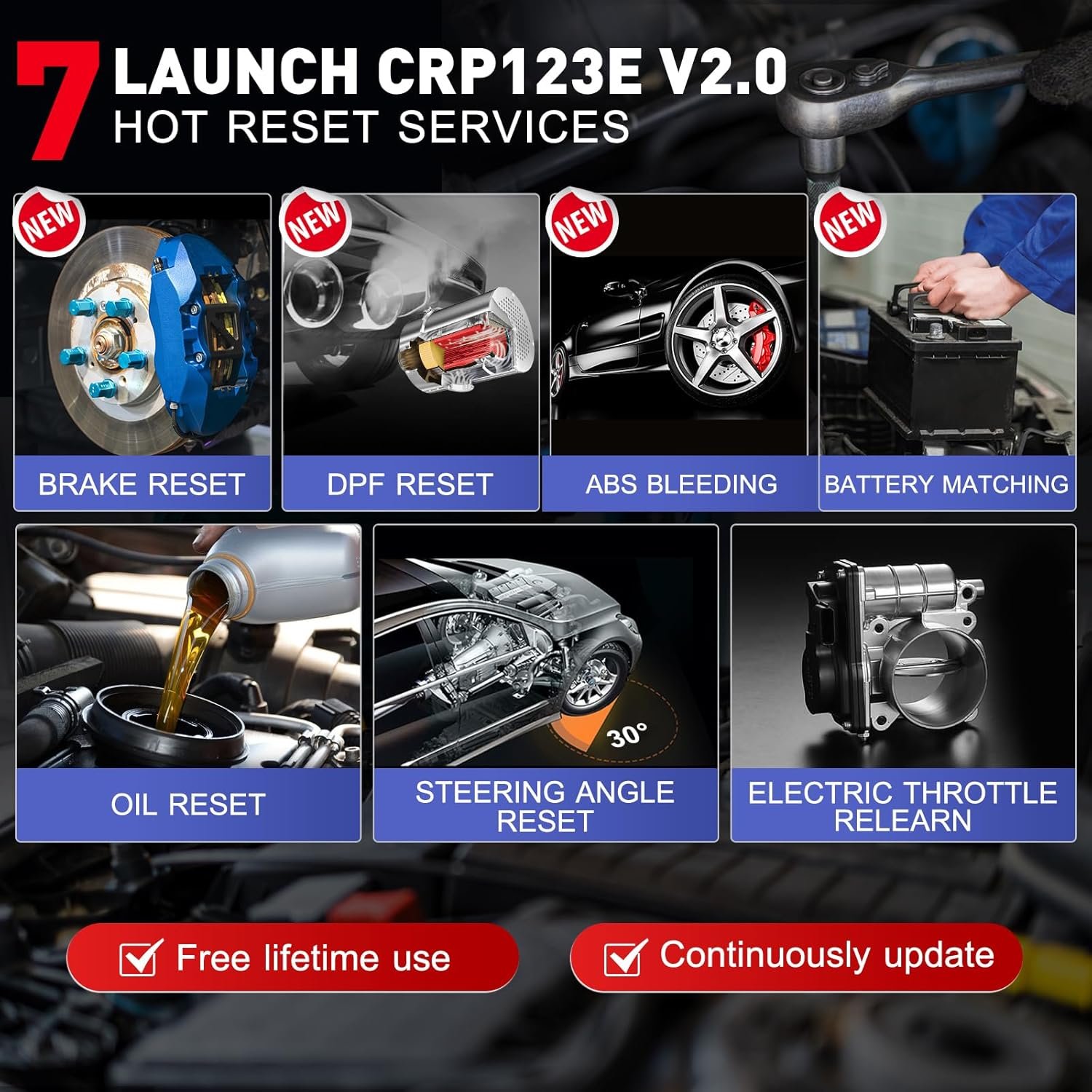 7 LAUNCH CRP123E V2.0
HOT RESET SERVICES

NEW
BRAKE RESET

NEW
DPF RESET

NEW
ABS BLEEDING

NEW
BATTERY MATCHING

OIL RESET

30°
STEERING ANGLE RESET

ELECTRIC THROTTLE RELEARN

Free lifetime use

Continuously update