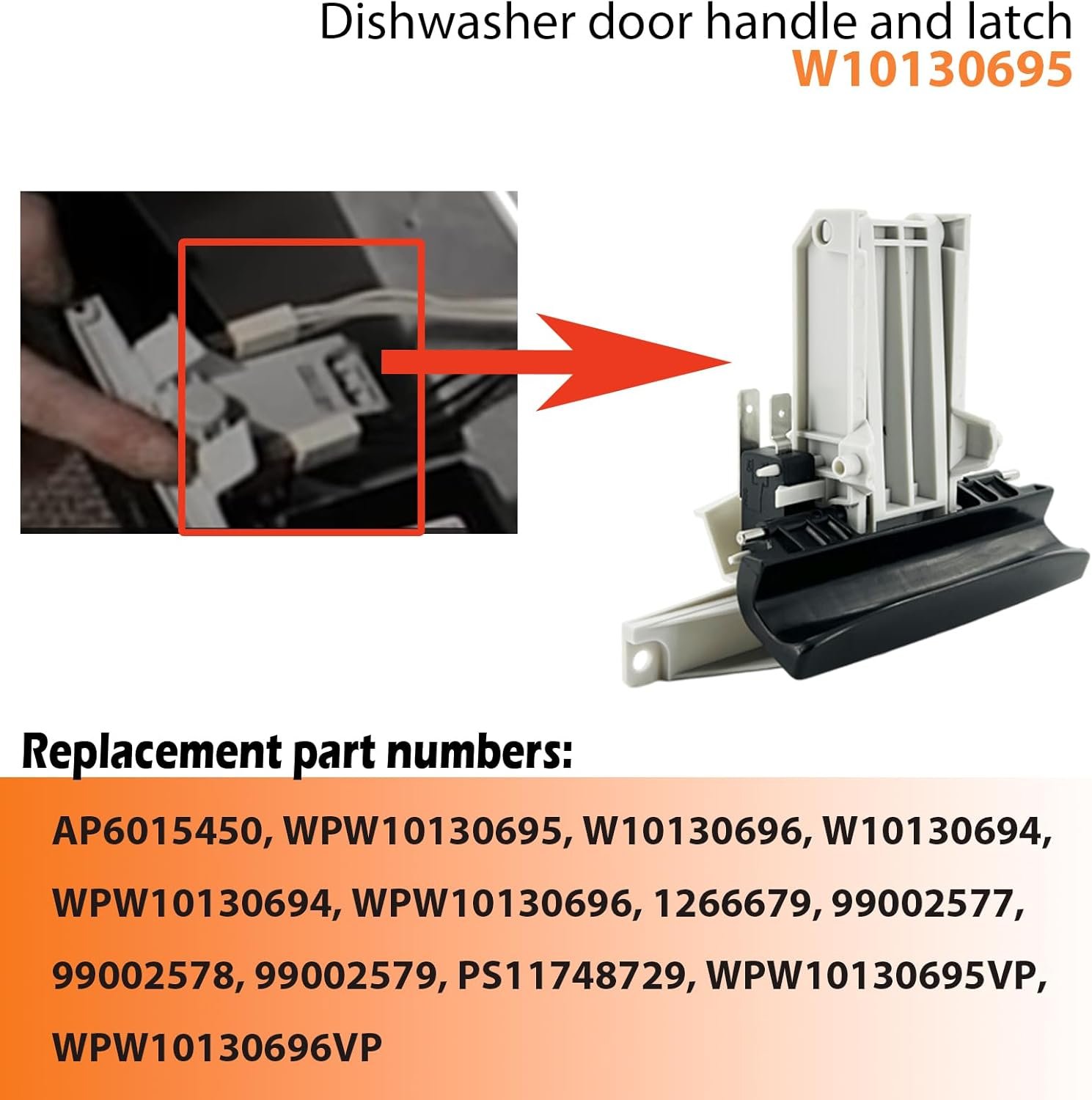 Dishwasher door handle and latch
W10130695

Replacement part numbers:

AP6015450, WPW10130695, W10130696, W10130694, WPW10130694, WPW10130696, 1266679, 99002577, 99002578, 99002579, PS11748729, WPW10130695VP, WPW10130696VP