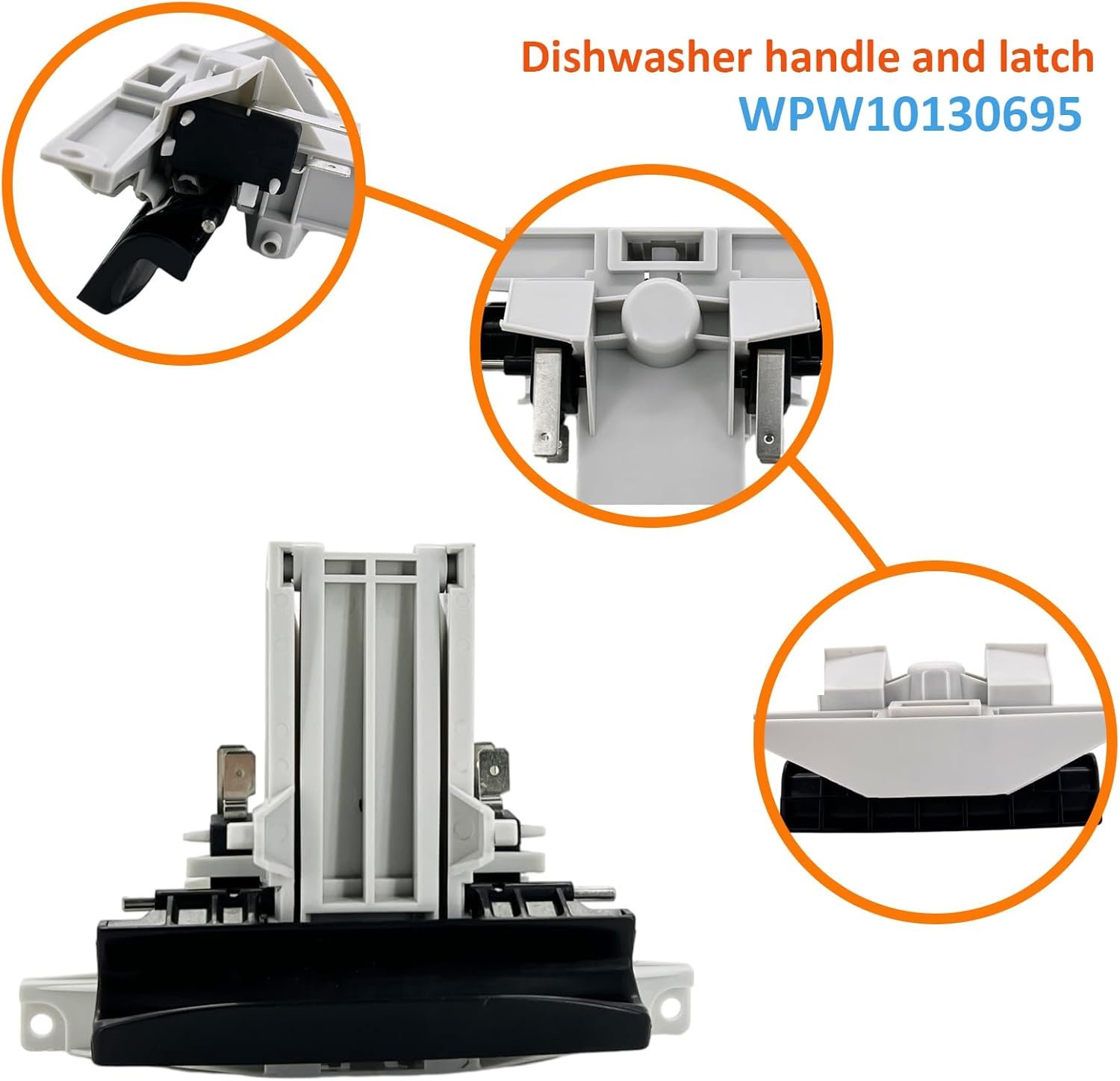 Dishwasher handle and latch
WPW10130695