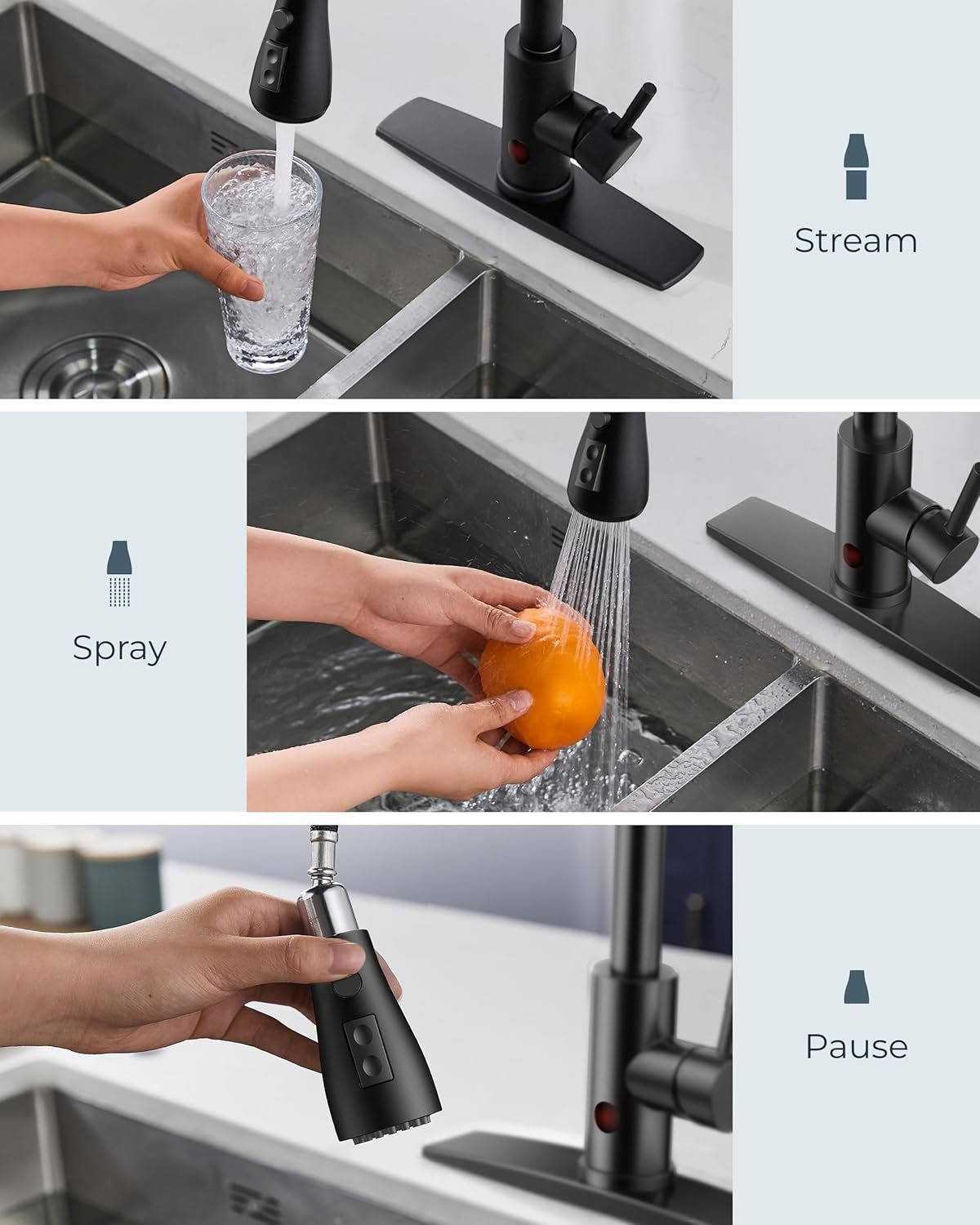 Stream

Spray

Pause