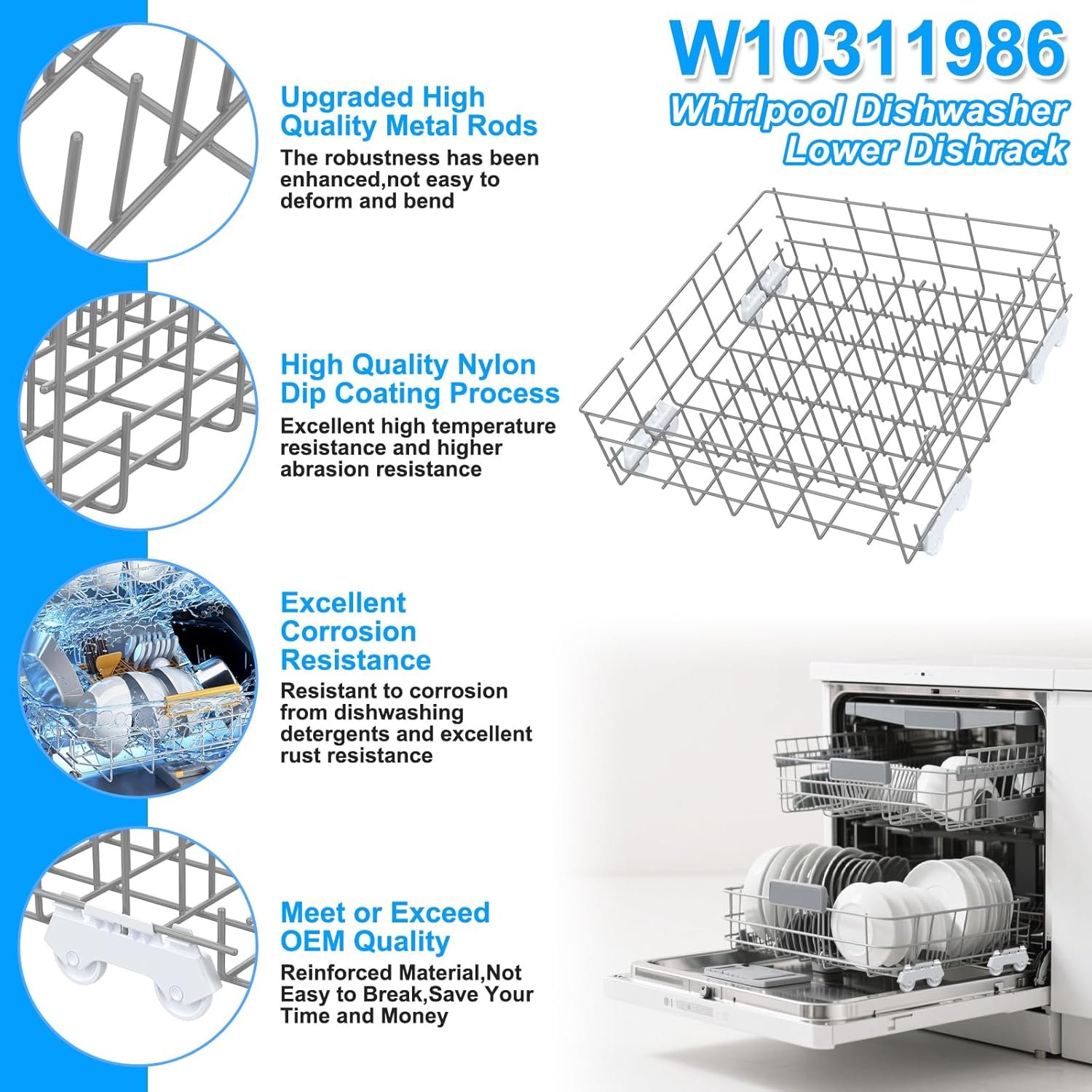 W10311986
Whirlpool Dishwasher Lower Dishrack

Upgraded High Quality Metal Rods
The robustness has been enhanced,not easy to deform and bend

High Quality Nylon Dip Coating Process
Excellent high temperature resistance and higher abrasion resistance

Excellent Corrosion Resistance
Resistant to corrosion from dishwashing detergents and excellent rust resistance

Meet or Exceed OEM Quality
Reinforced Material,Not Easy to Break,Save Your Time and Money