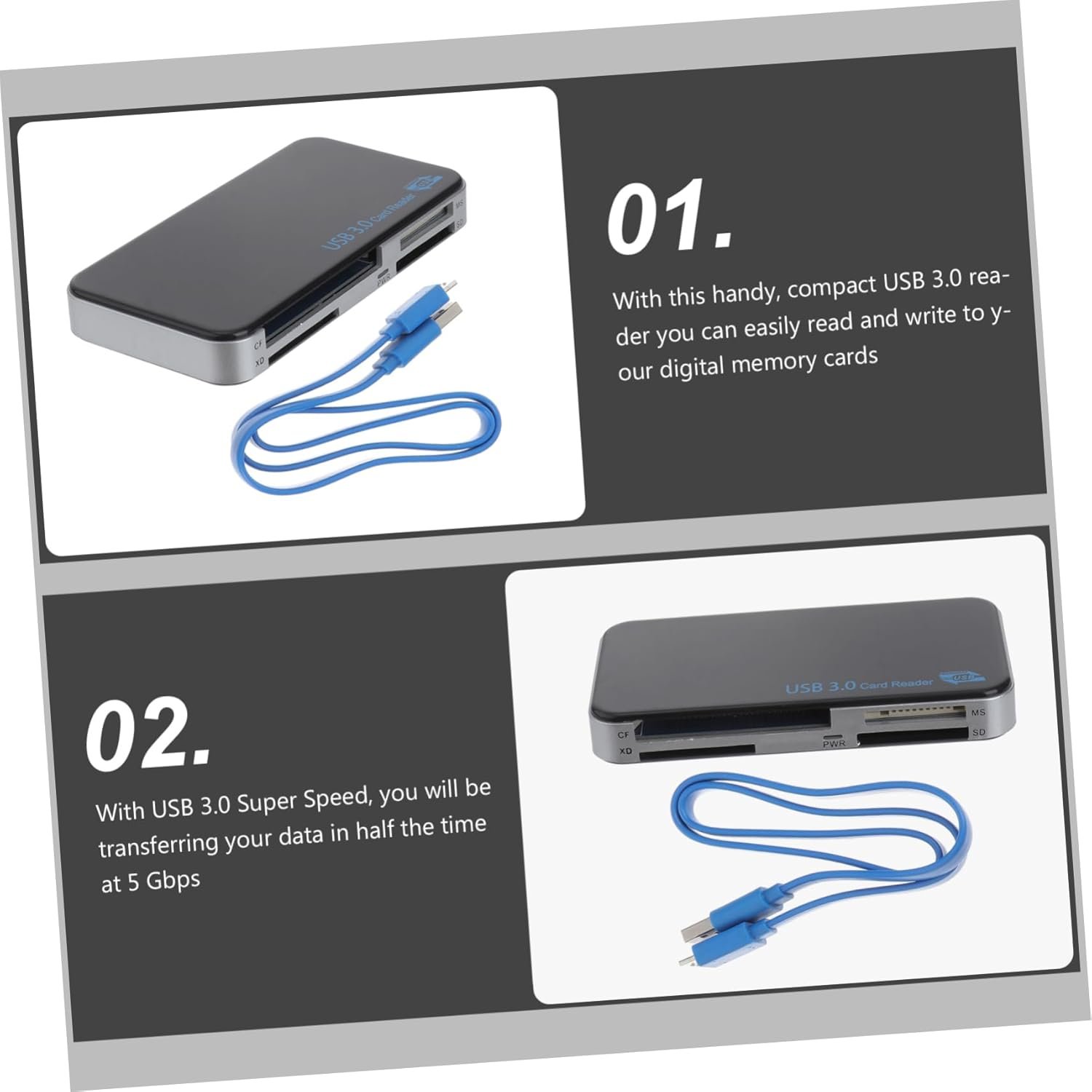 USB 3.0 Card Reader
USB
MS
SD
PWR
CF
XD

01.

With this handy, compact USB 3.0 reader you can easily read and write to your digital memory cards

02.

With USB 3.0 Super Speed, you will be transferring your data in half the time at 5 Gbps

USB 3.0 Card Reader
USB
MS
SD
PWR
CF
XD