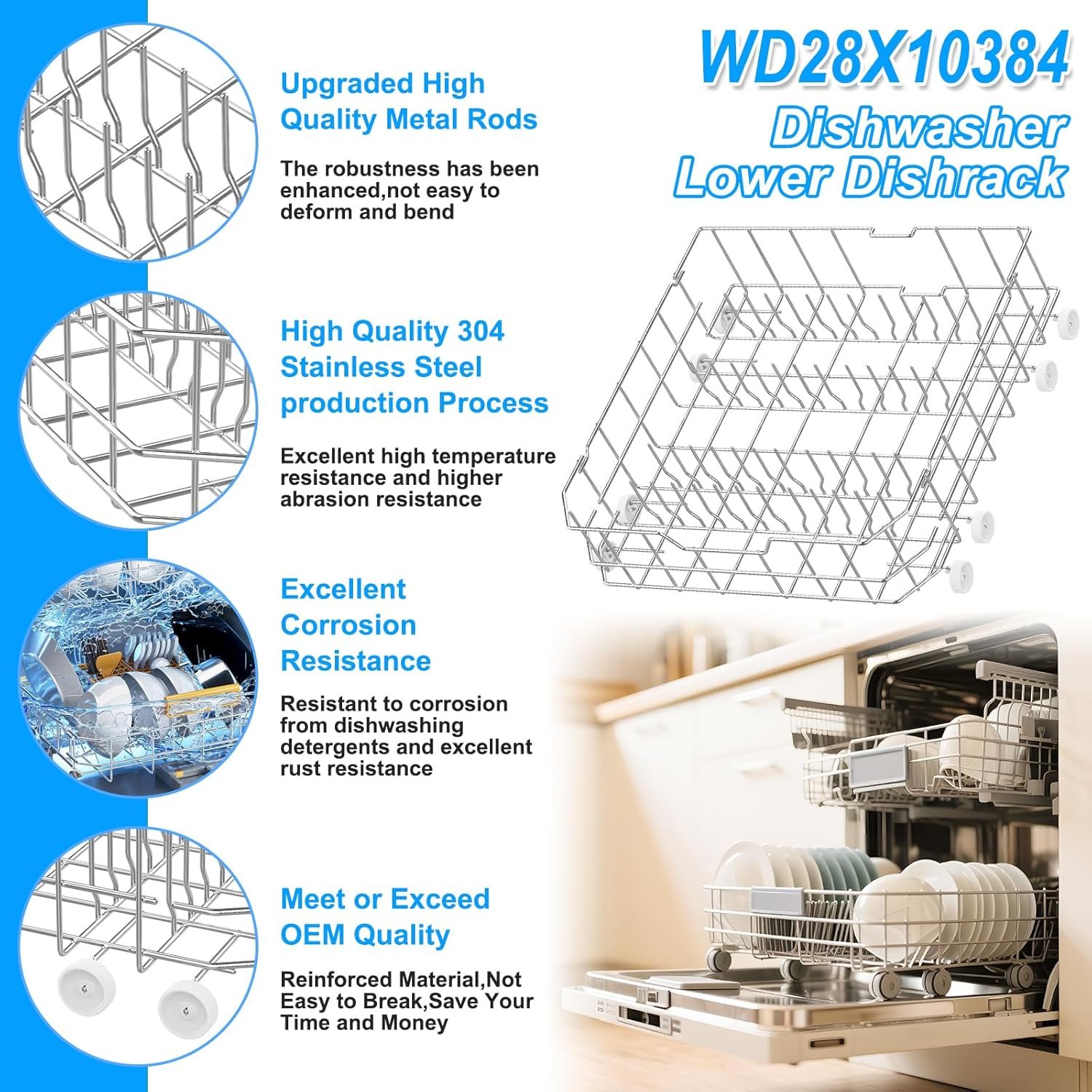 WD28X10384
Dishwasher
Lower Dishrack

Upgraded High Quality Metal Rods

The robustness has been enhanced,not easy to deform and bend

High Quality 304 Stainless Steel production Process

Excellent high temperature resistance and higher abrasion resistance

Excellent Corrosion Resistance

Resistant to corrosion from dishwashing detergents and excellent rust resistance

Meet or Exceed OEM Quality

Reinforced Material,Not Easy to Break,Save Your Time and Money