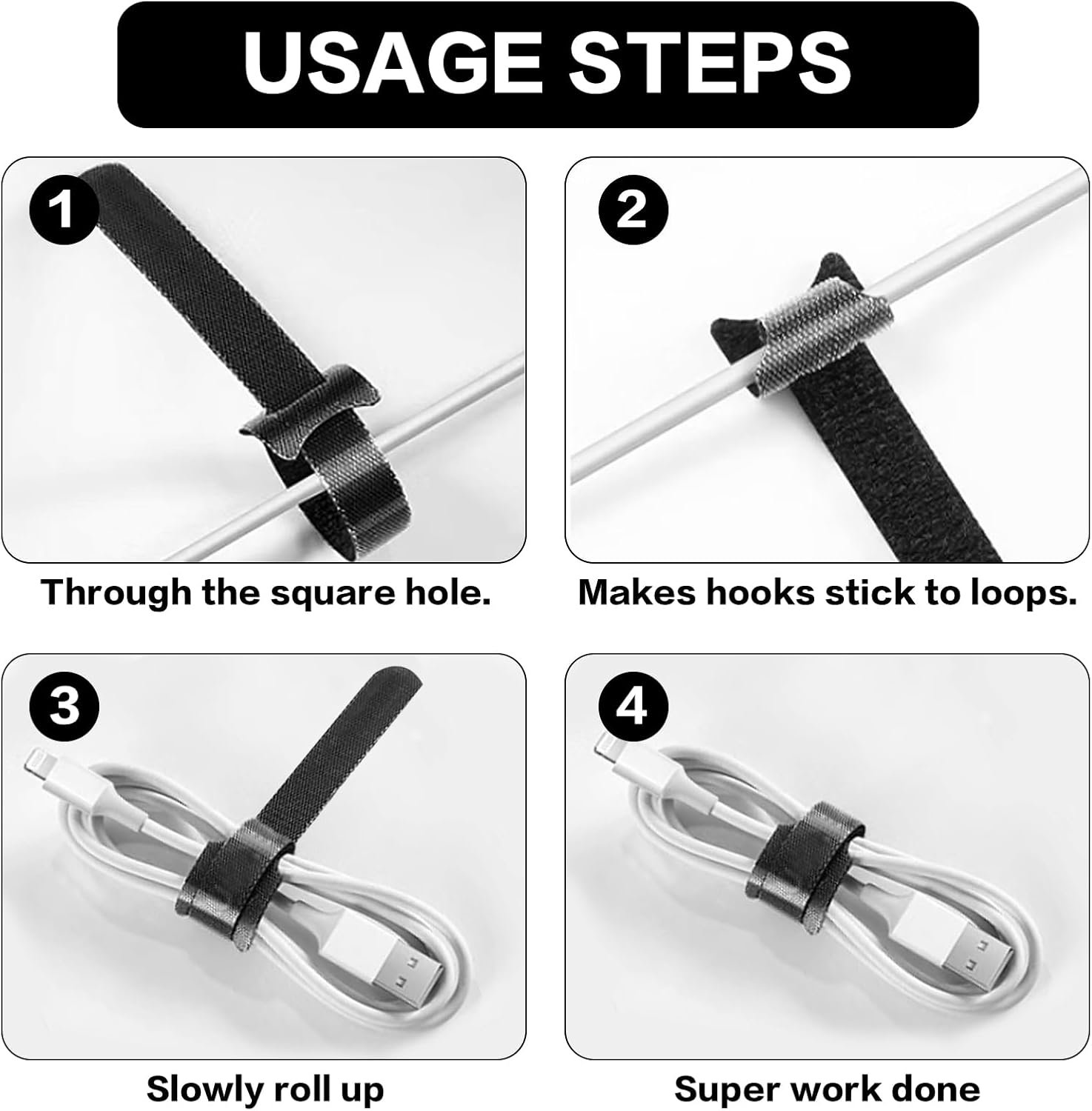 USAGE STEPS

1

Through the square hole.

2

Makes hooks stick to loops.

3

Slowly roll up

4

Super work done