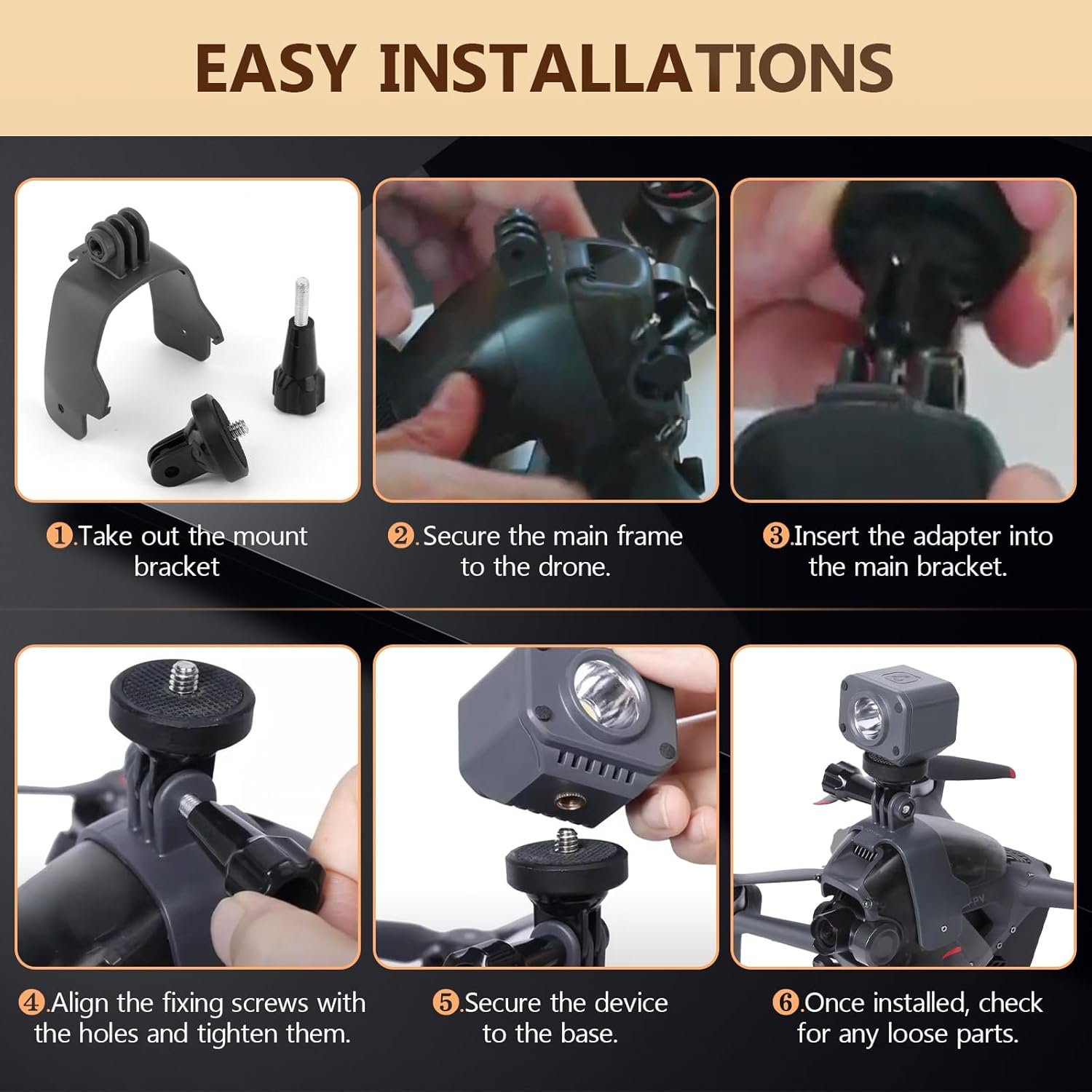 EASY INSTALLATIONS

1.Take out the mount bracket

2.Secure the main frame to the drone.

3.Insert the adapter into the main bracket.

4.Align the fixing screws with the holes and tighten them.

5.Secure the device to the base.

6.Once installed, check for any loose parts.