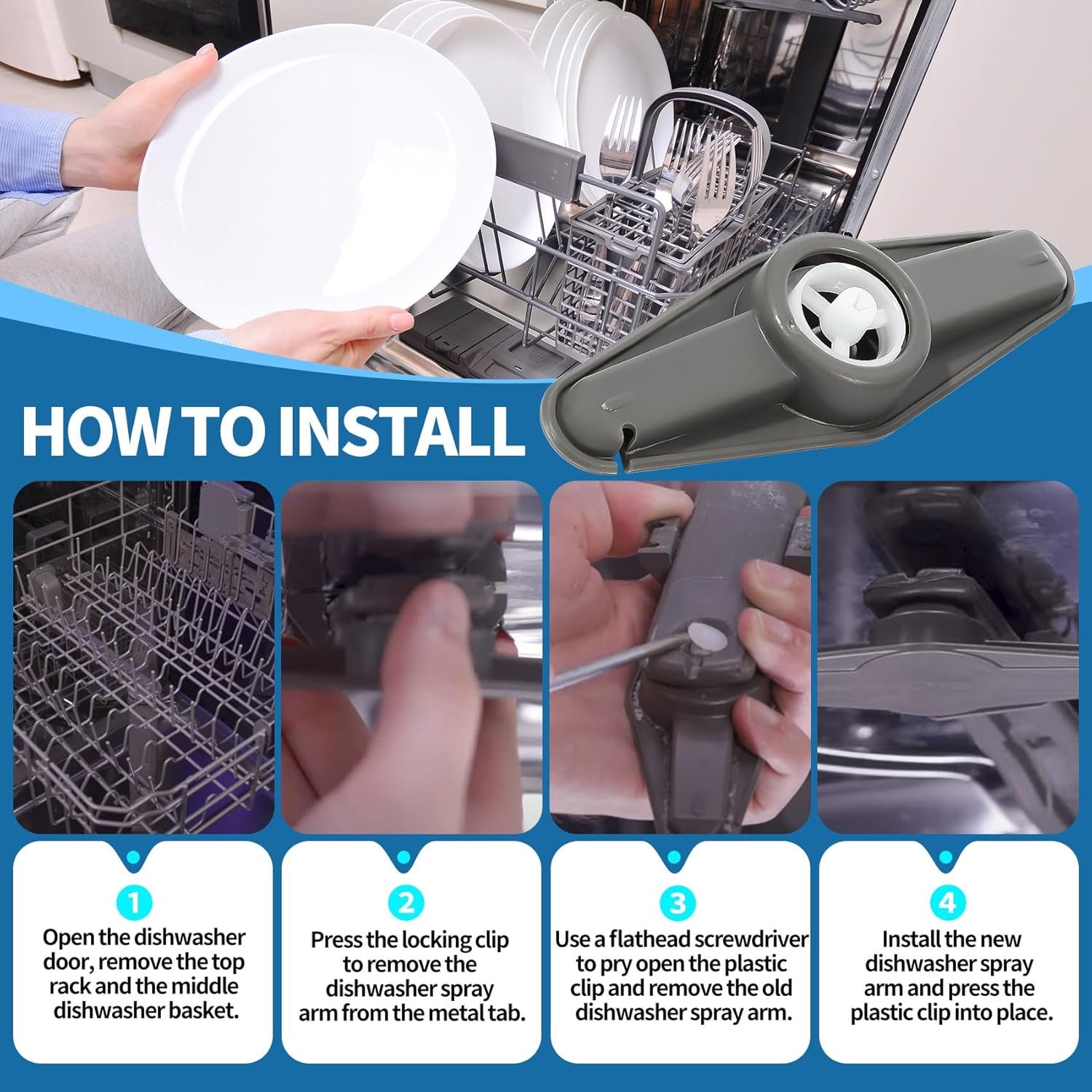 HOW TO INSTALL

1
Open the dishwasher door, remove the top rack and the middle dishwasher basket.

2
Press the locking clip to remove the dishwasher spray arm from the metal tab.

3
Use a flathead screwdriver to pry open the plastic clip and remove the old dishwasher spray arm.

4
Install the new dishwasher spray arm and press the plastic clip into place.