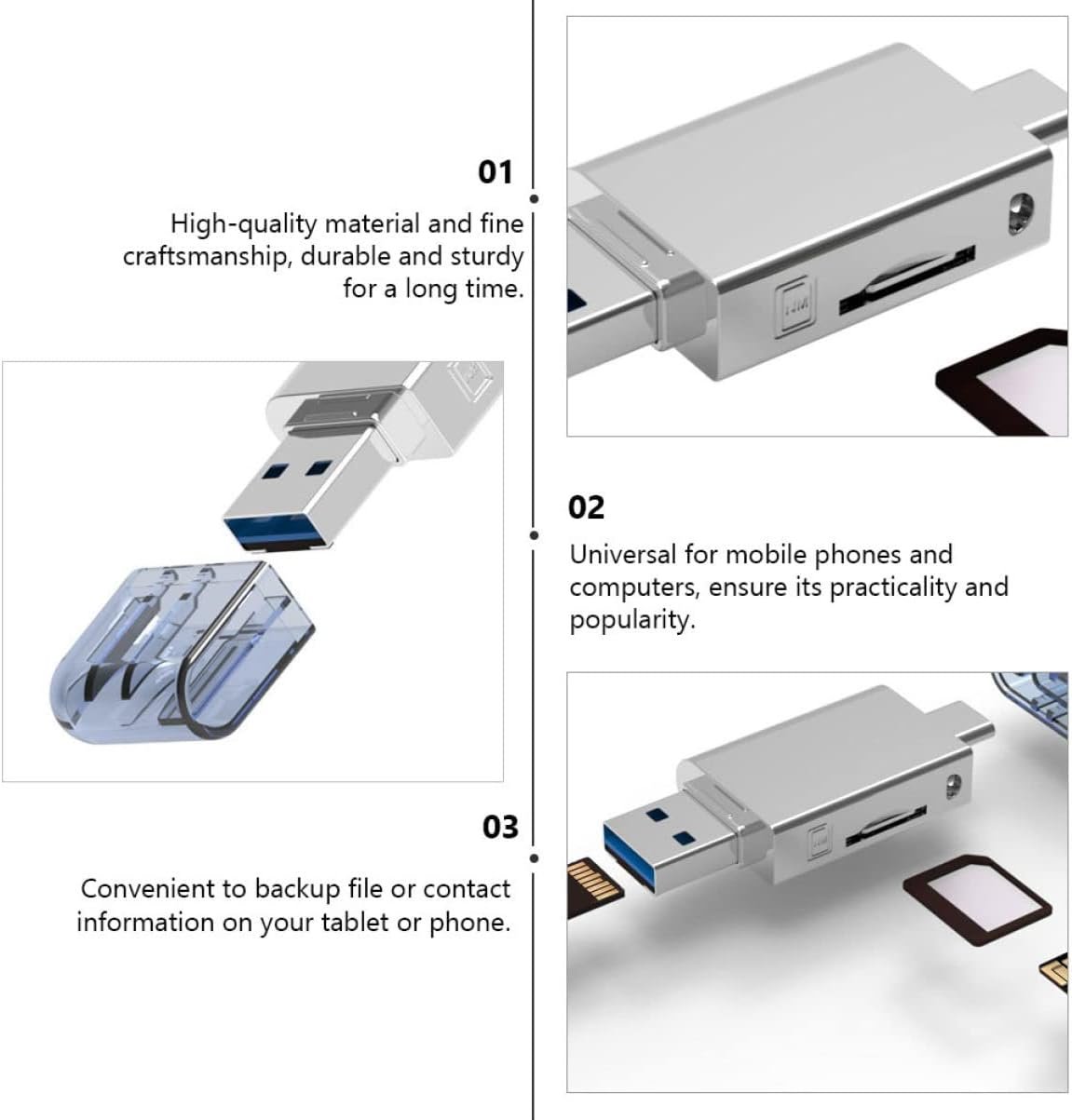 01

High-quality material and fine craftsmanship, durable and sturdy for a long time.

02

Universal for mobile phones and computers, ensure its practicality and popularity.

03

Convenient to backup file or contact information on your tablet or phone.